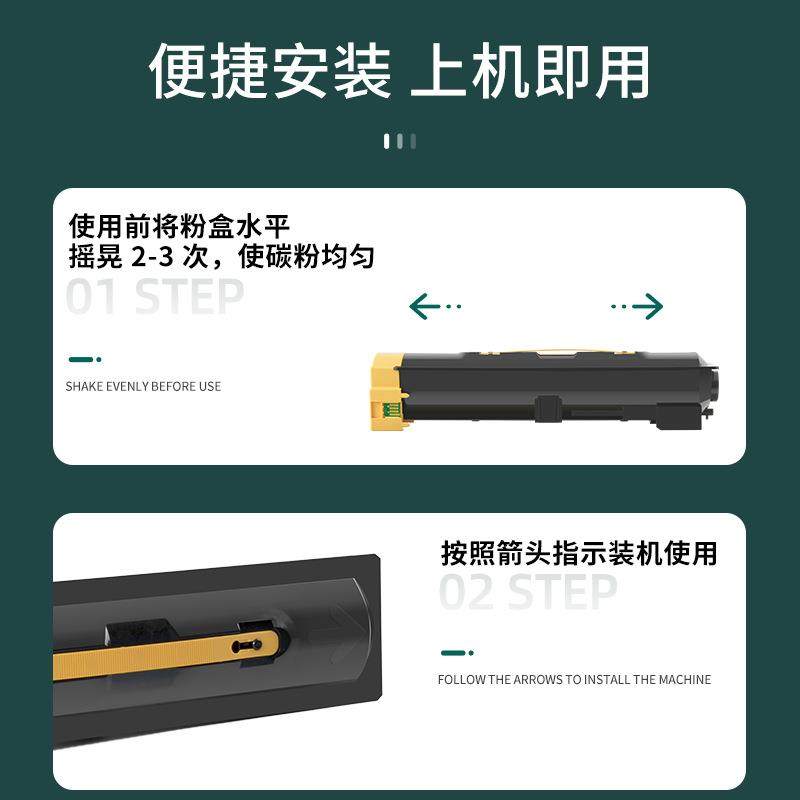 便捷安装 上机即用

使用前将粉盒水平
摇晃 2-3 次，使碳粉均匀

01 STEP

SHAKE EVENLY BEFORE USE

按照箭头指示装机使用

02 STEP

FOLLOW THE ARROWS TO INSTALL THE MACHINE