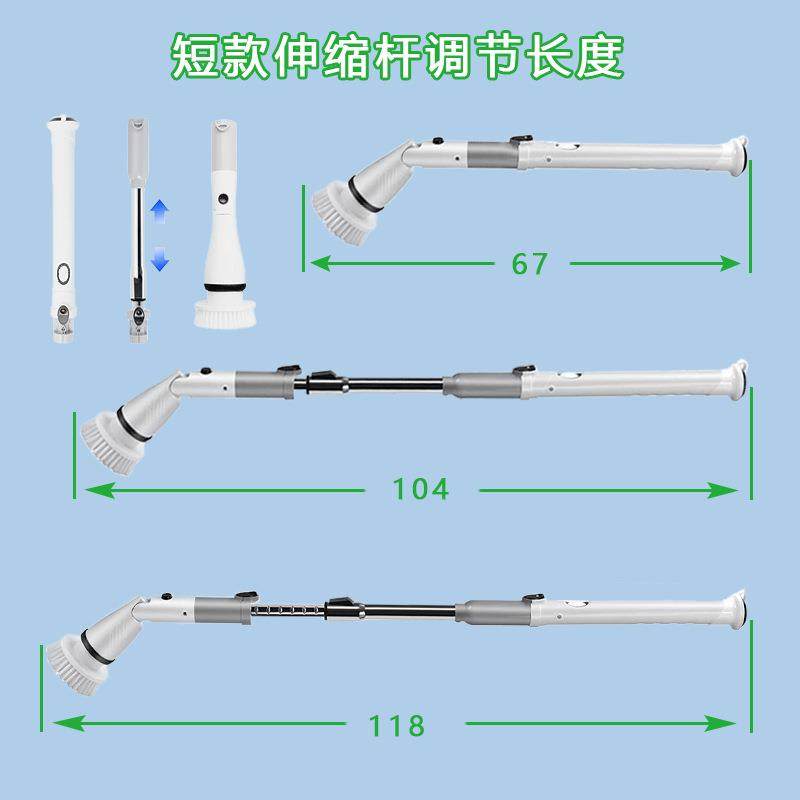 短款伸缩杆调节长度

67

104

118