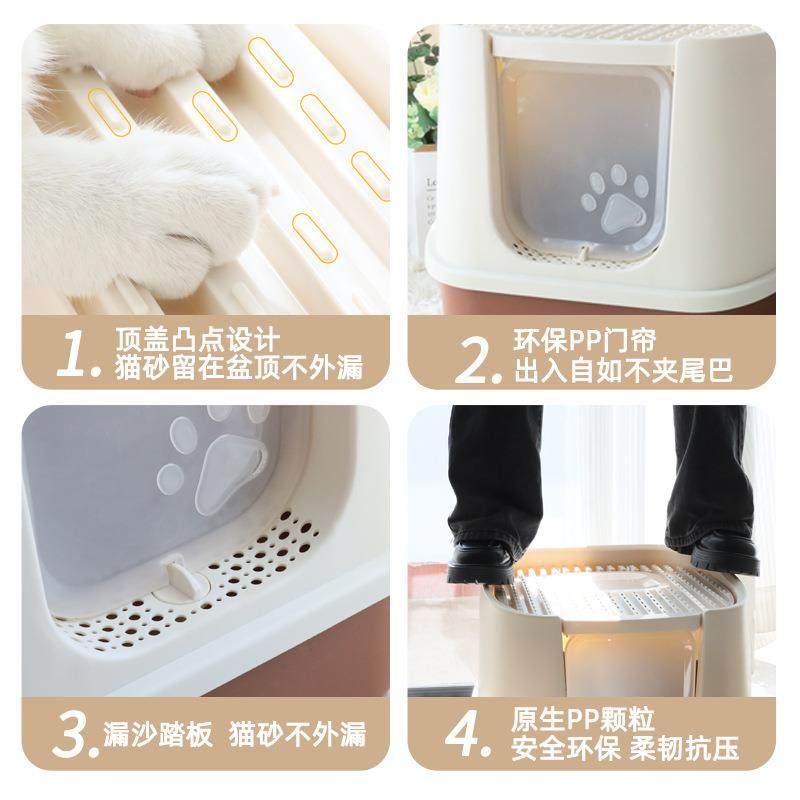 1. 顶盖凸点设计
猫砂留在盆顶不外漏

2. 环保PP门帘
出入自如不夹尾巴

3. 漏沙踏板 猫砂不外漏

4. 原生PP颗粒
安全环保 柔韧抗压