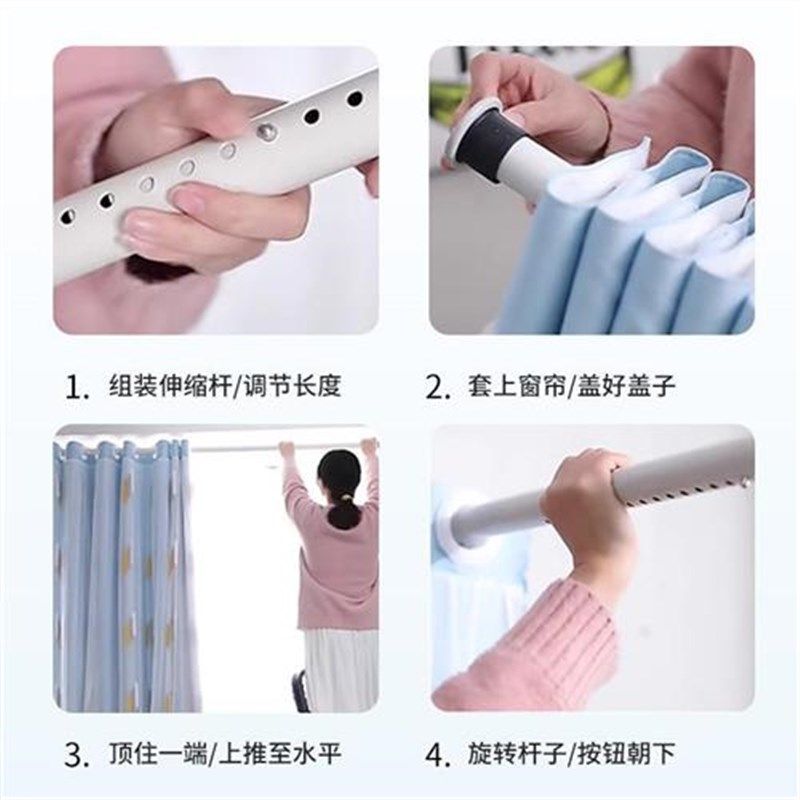 1. 组装伸缩杆/调节长度

2. 套上窗帘/盖好盖子

3. 顶住一端/上推至水平

4. 旋转杆子/按钮朝下