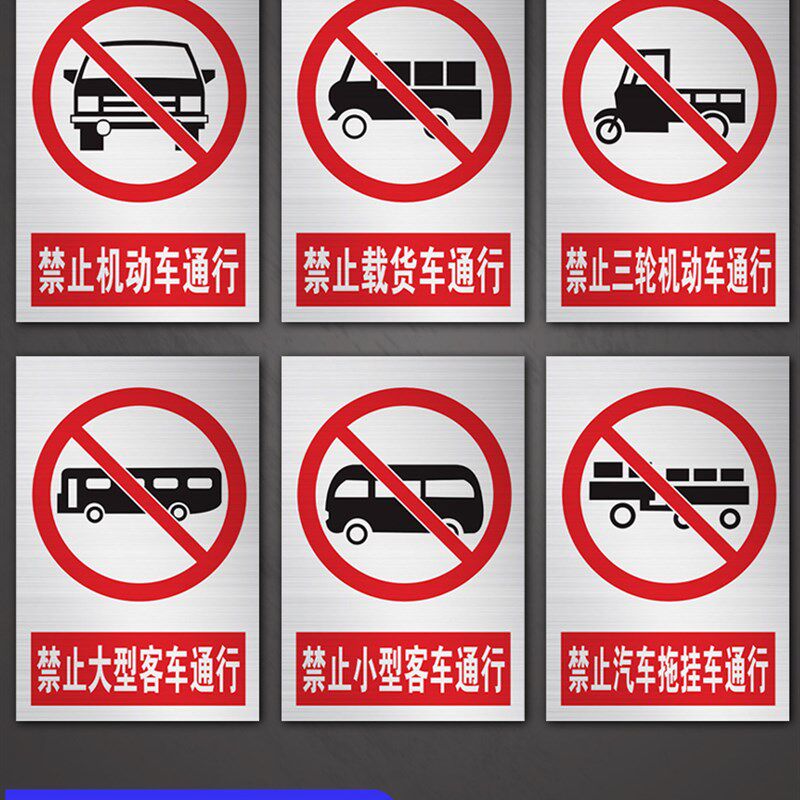 禁止机动车通行

禁止载货车通行

禁止三轮机动车通行

禁止大型客车通行

禁止小型客车通行

禁止汽车拖挂车通行