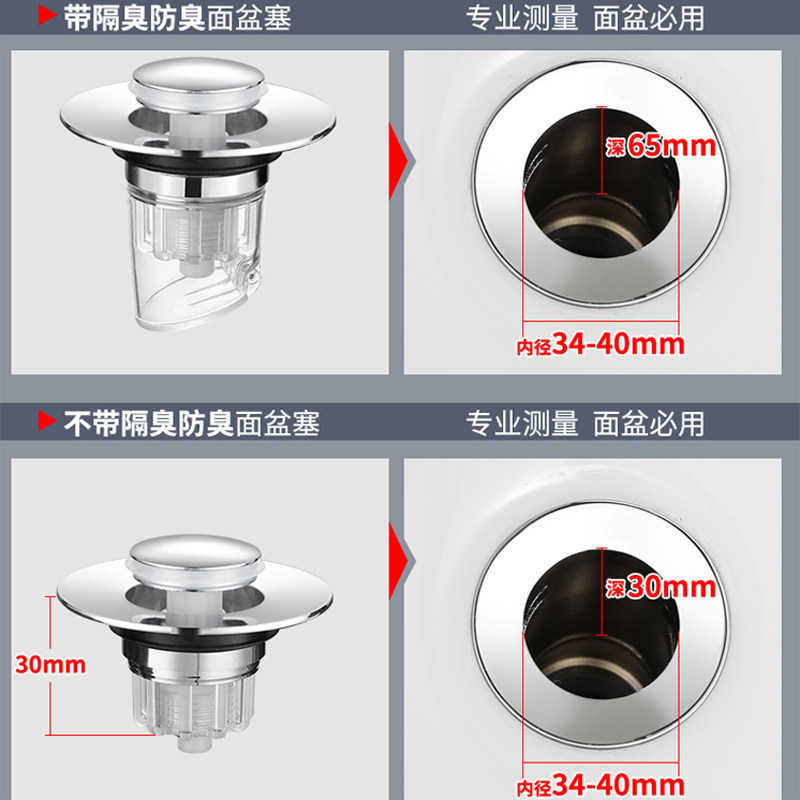 带隔臭防臭面盆塞

专业测量 面盆必用

深65mm

内径34-40mm

不带隔臭防臭面盆塞

专业测量 面盆必用

30mm

深30mm

内径34-40mm