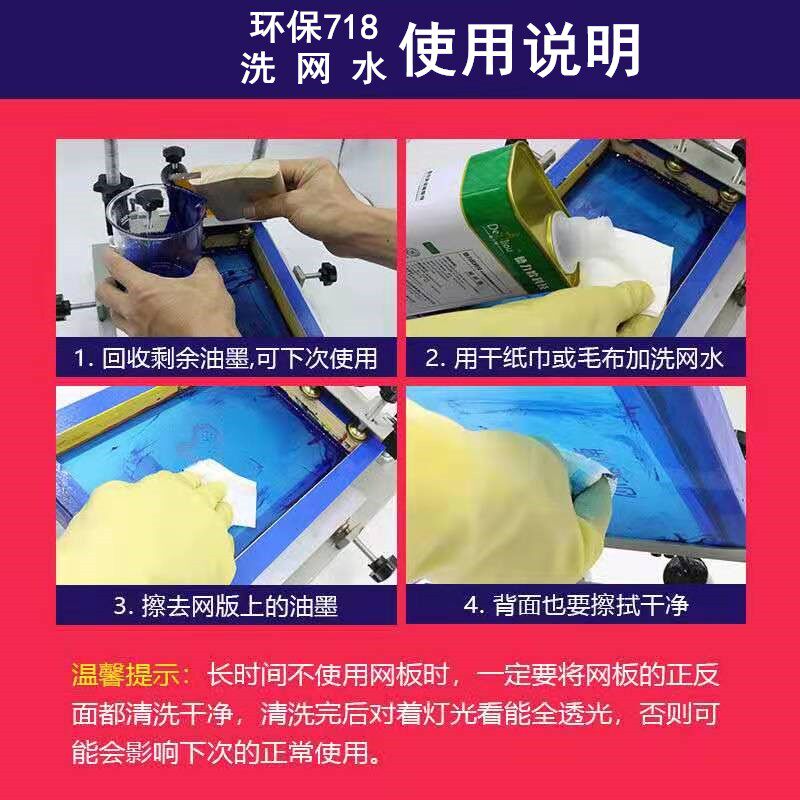 环保718
洗 网 水 使用说明

1. 回收剩余油墨,可下次使用

2. 用干纸巾或毛布加洗网水

3. 擦去网版上的油墨

4. 背面也要擦拭干净

温馨提示：长时间不使用网板时，一定要将网板的正反面都清洗干净，清洗完后对着灯光看能全透光，否则可能会影响下次的正常使用。