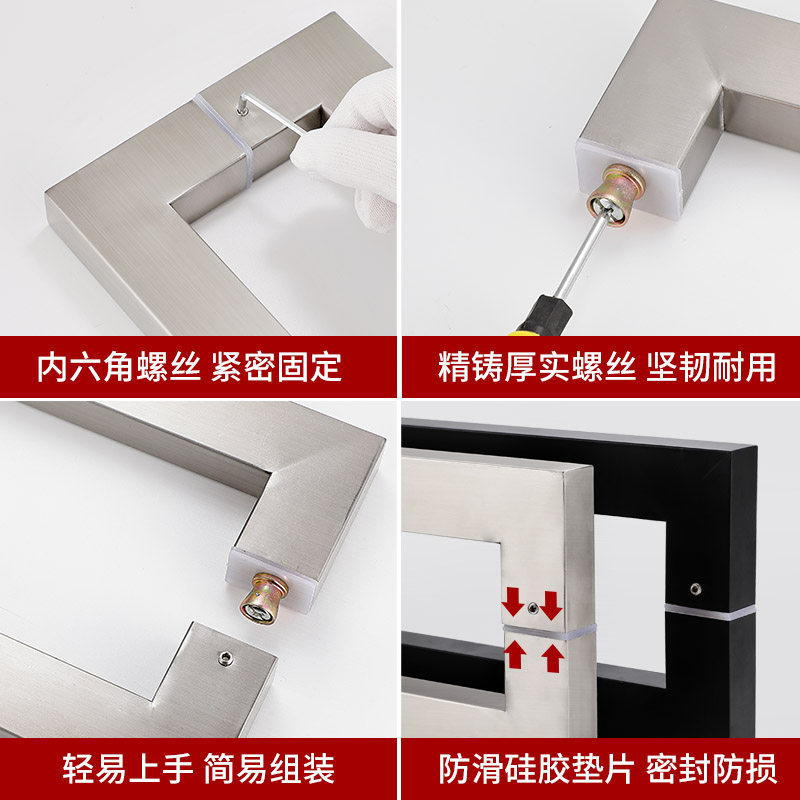 内六角螺丝 紧密固定

精铸厚实螺丝 坚韧耐用

轻易上手 简易组装

防滑硅胶垫片 密封防损