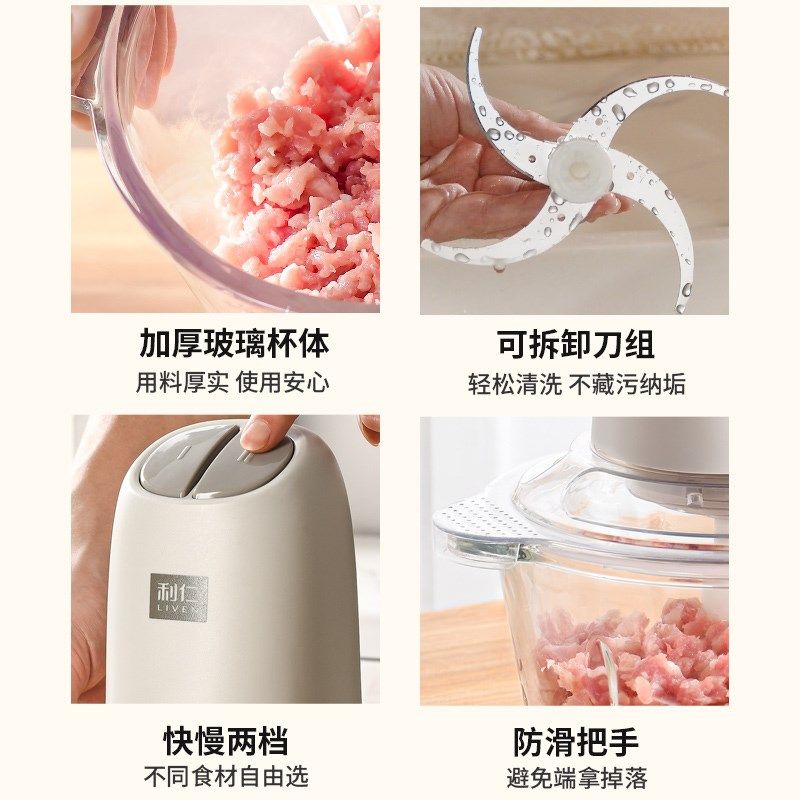 加厚玻璃杯体
用料厚实 使用安心

可拆卸刀组
轻松清洗 不藏污纳垢

利仁
LIVEN

快慢两档
不同食材自由选

防滑把手
避免端拿掉落