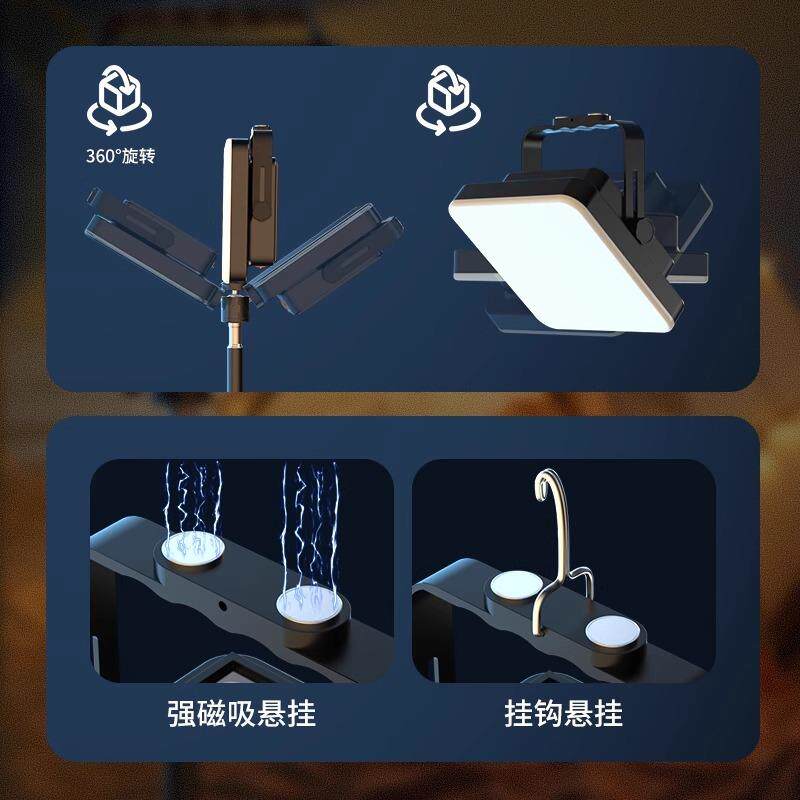 360°旋转

强磁吸悬挂

挂钩悬挂