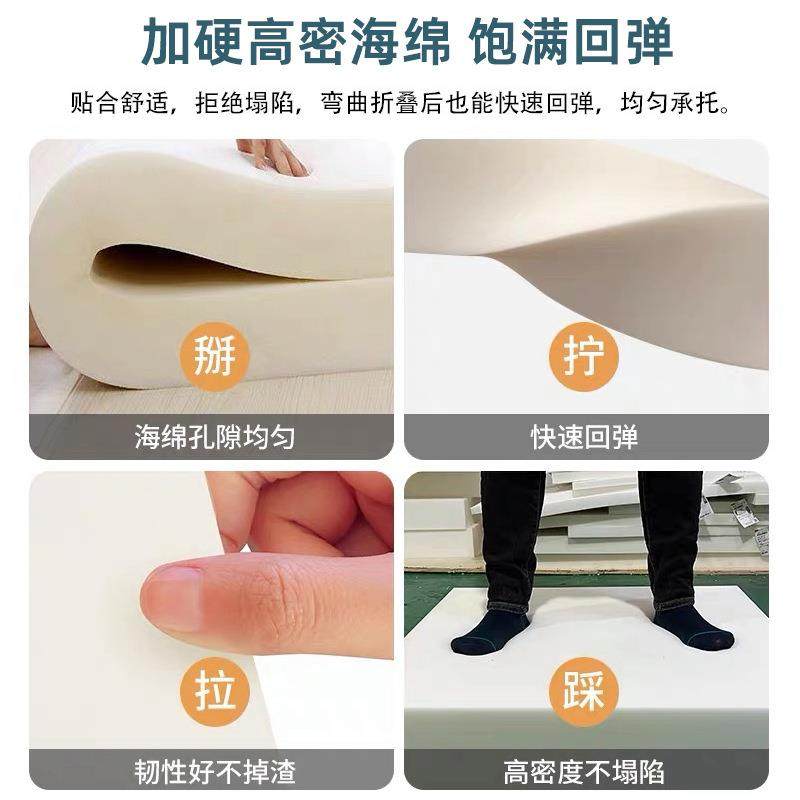 加硬高密海绵 饱满回弹

贴合舒适，拒绝塌陷，弯曲折叠后也能快速回弹，均匀承托。

掰

海绵孔隙均匀

拧

快速回弹

拉

韧性好不掉渣

踩

高密度不塌陷