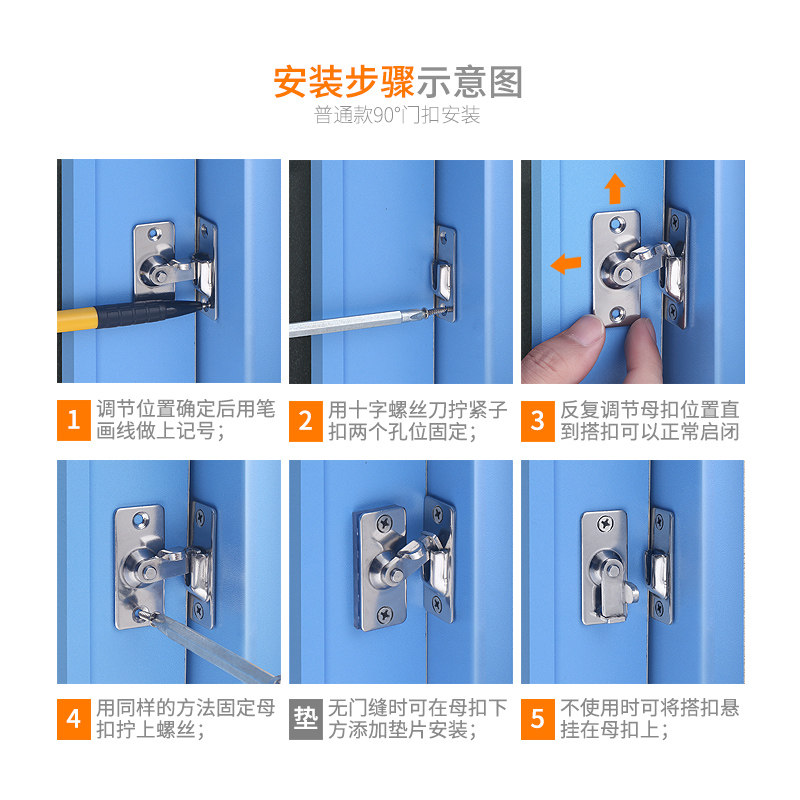 安装步骤示意图
普通款90°门扣安装

1 调节位置确定后用笔画线做上记号；

2 用十字螺丝刀拧紧子扣两个孔位固定；

3 反复调节母扣位置直到搭扣可以正常启闭

4 用同样的方法固定母扣拧上螺丝；

垫 无门缝时可在母扣下方添加垫片安装；

5 不使用时可将搭扣悬挂在母扣上；