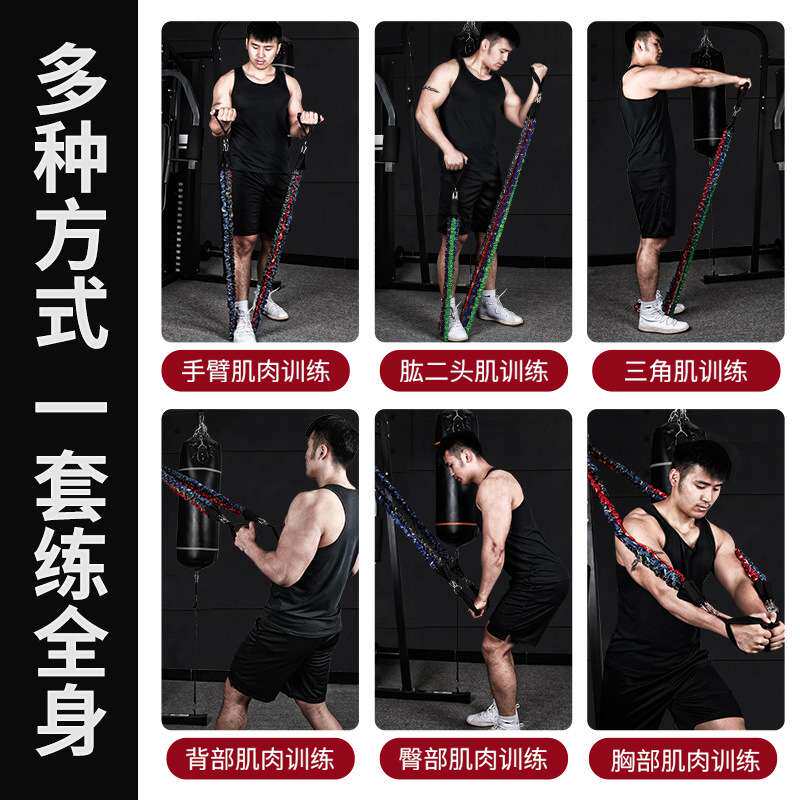 多种方式 一套练全身

手臂肌肉训练

肱二头肌训练

三角肌训练

背部肌肉训练

臀部肌肉训练

胸部肌肉训练