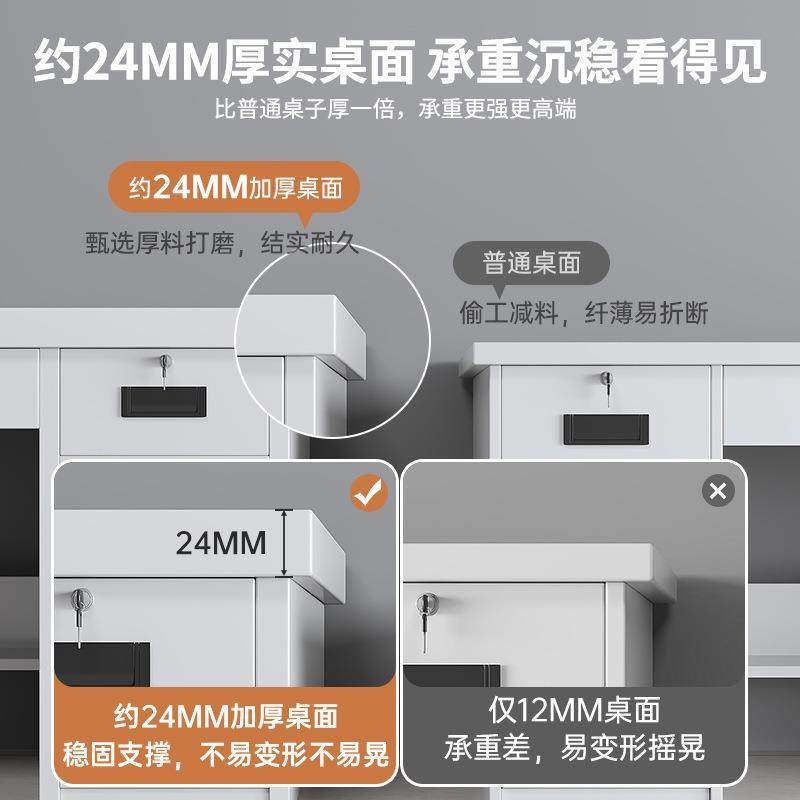 约24MM厚实桌面 承重沉稳看得见

比普通桌子厚一倍，承重更强更高端

约24MM加厚桌面

甄选厚料打磨，结实耐久

普通桌面

偷工减料，纤薄易折断

24MM

约24MM加厚桌面
稳固支撑，不易变形不易晃

仅12MM桌面
承重差，易变形摇晃