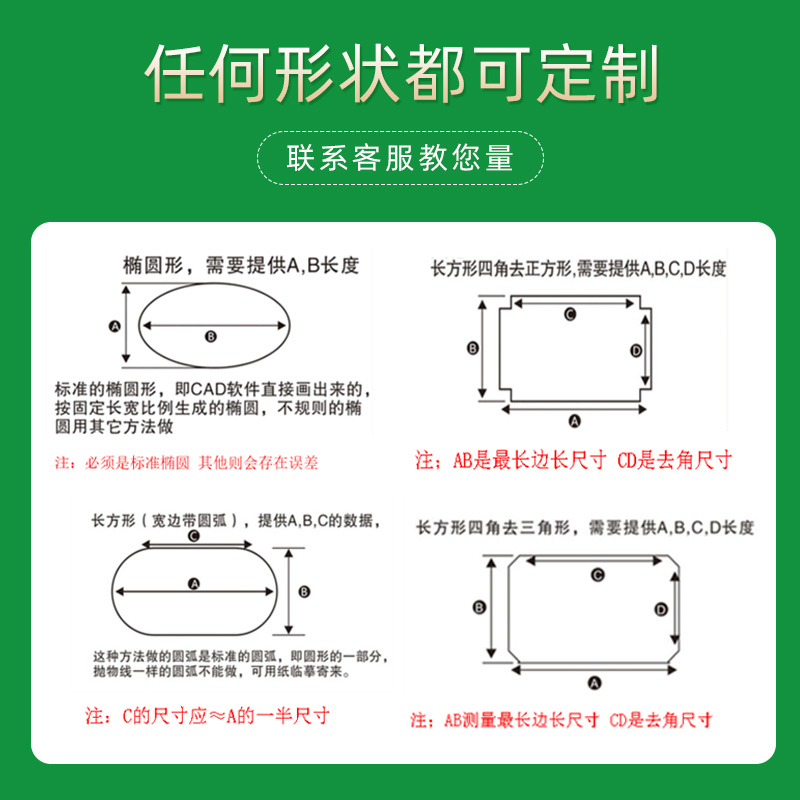 任何形状都可定制

联系客服教您量

椭圆形，需要提供A,B长度

A

B

标准的椭圆形，即CAD软件直接画出来的，按固定长宽比例生成的椭圆，不规则的椭圆用其它方法做

注：必须是标准椭圆 其他则会存在误差

长方形四角去正方形,需要提供A,B,C,D长度

C

B

D

A

注：AB是最长边长尺寸 CD是去角尺寸

长方形（宽边带圆弧），提供A,B,C的数据，

C

A

B

这种方法做的圆弧是标准的圆弧，即圆形的一部分，抛物线一样的圆弧不能做，可用纸临摹寄来。

注：C的尺寸应≈A的一半尺寸

长方形四角去三角形，需要提供A,B,C,D长度

C

B

D

A

注：AB测量最长边长尺寸 CD是去角尺寸