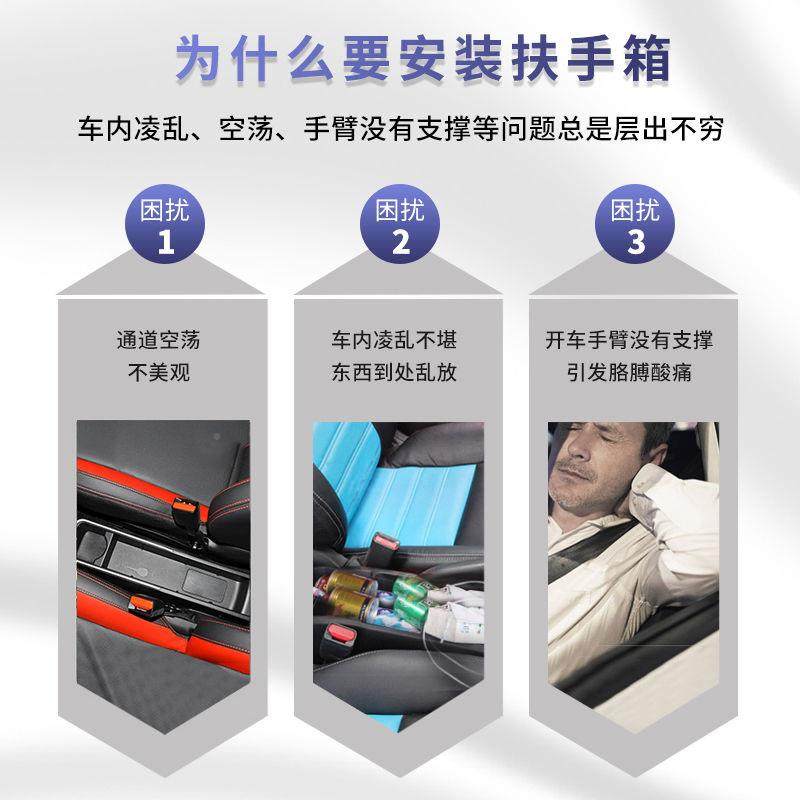 为什么要安装扶手箱

车内凌乱、空荡、手臂没有支撑等问题总是层出不穷

困扰
1

通道空荡
不美观

困扰
2

车内凌乱不堪
东西到处乱放

困扰
3

开车手臂没有支撑
引发胳膊酸痛