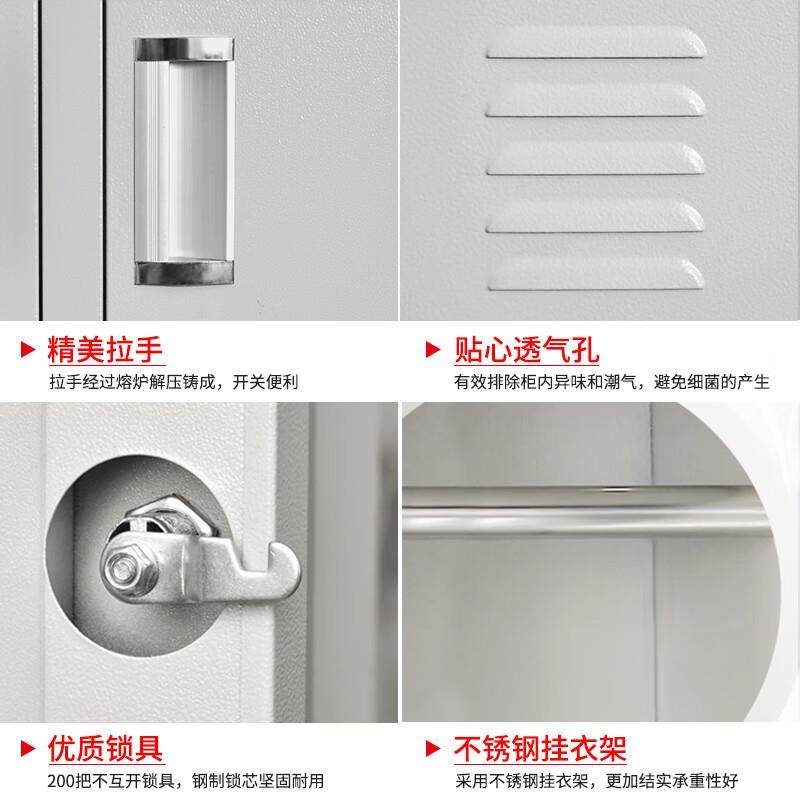 精美拉手
拉手经过熔炉解压铸成，开关便利

贴心透气孔
有效排除柜内异味和潮气，避免细菌的产生

优质锁具
200把不互开锁具，钢制锁芯坚固耐用

不锈钢挂衣架
采用不锈钢挂衣架，更加结实承重性好