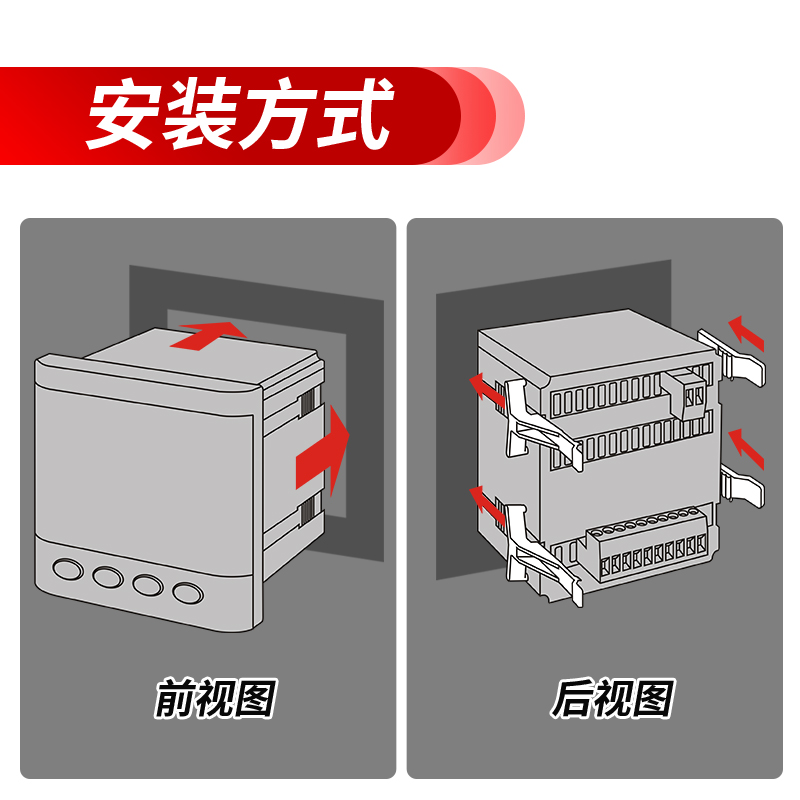 安装方式

前视图

后视图