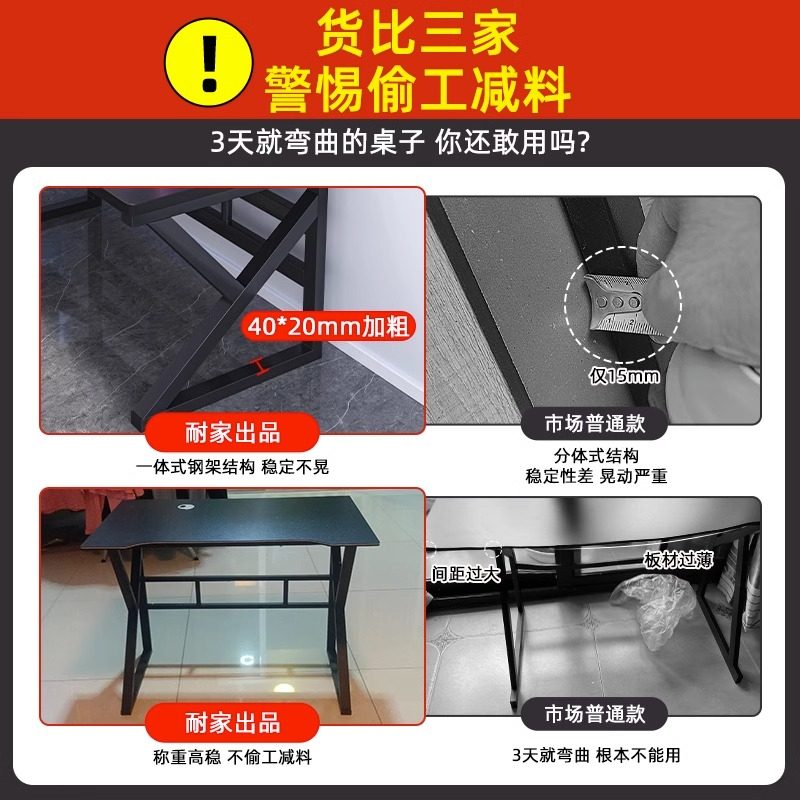 !
货比三家
警惕偷工减料

3天就弯曲的桌子 你还敢用吗?

40*20mm加粗

耐家出品

一体式钢架结构 稳定不晃

仅15mm

市场普通款

分体式结构
稳定性差 晃动严重

耐家出品

称重高稳 不偷工减料

间距过大

板材过薄

市场普通款

3天就弯曲 根本不能用