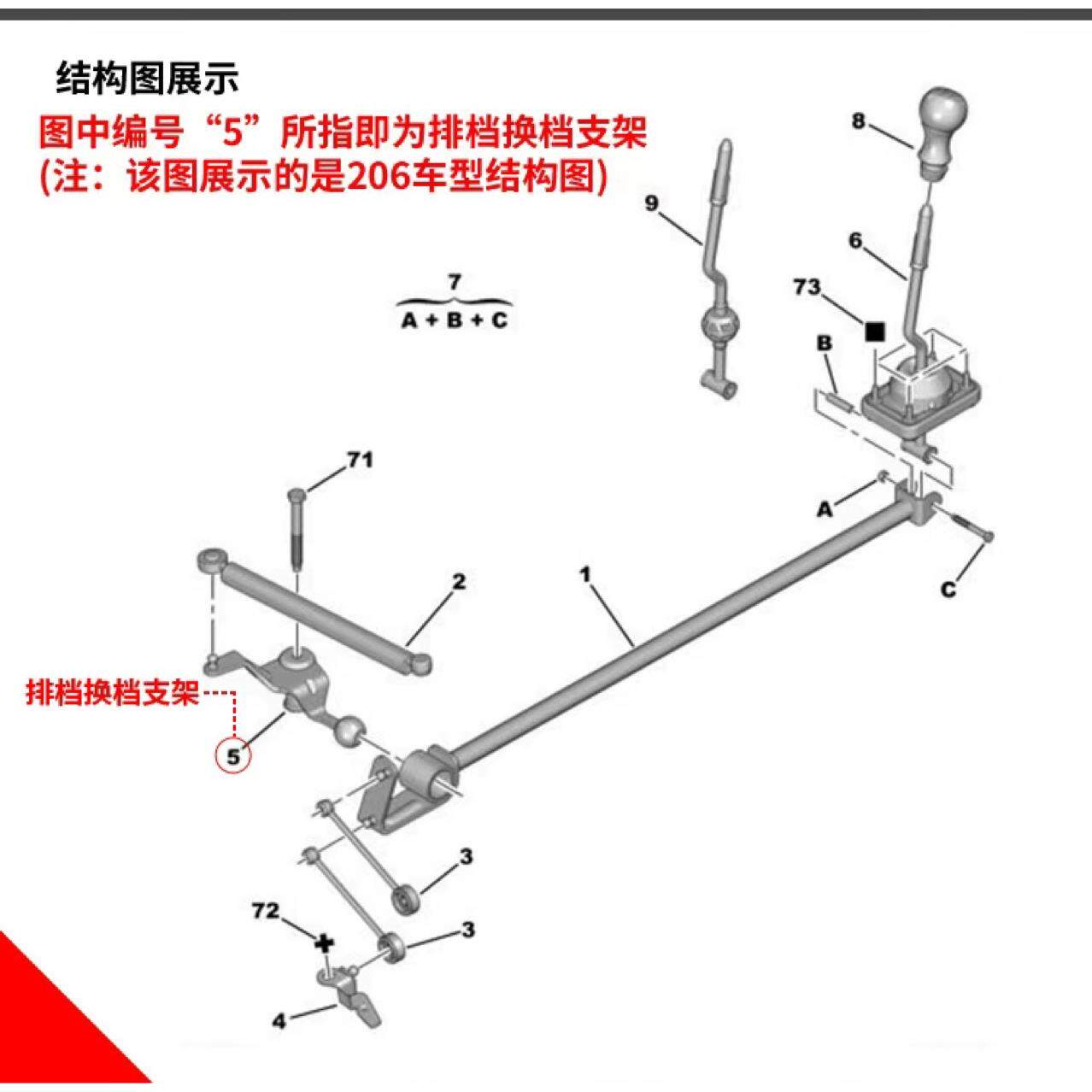 结构图展示

图中编号“5”所指即为排档换档支架
(注：该图展示的是206车型结构图)

8
9
6
7
A + B + C
73
B
71
A
C
2
1
排档换档支架
5
3
72
3
4