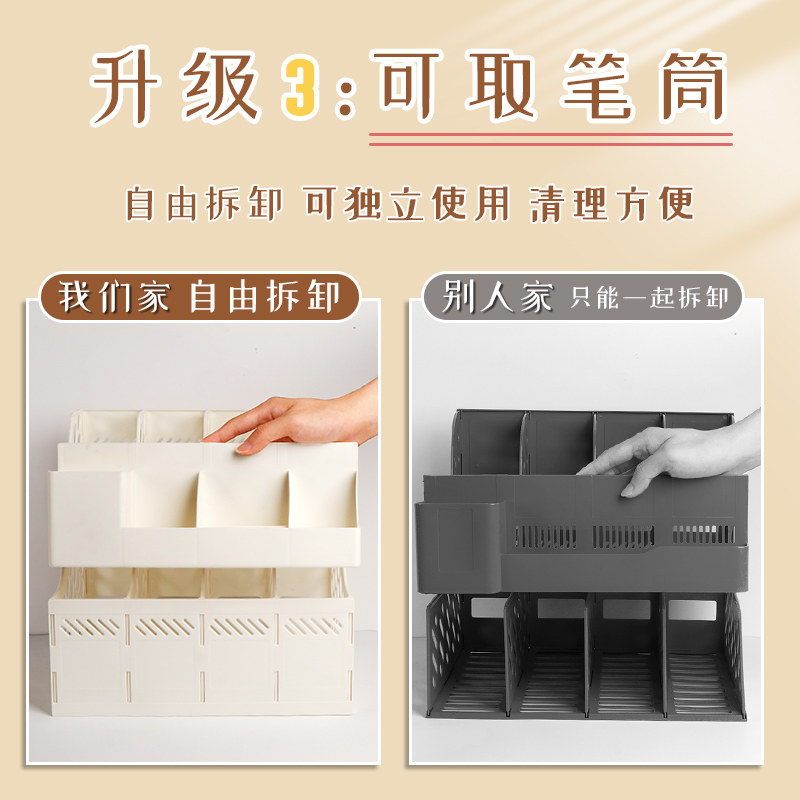 升级3:可取笔筒

自由拆卸 可独立使用 清理方便

我们家 自由拆卸

别人家 只能一起拆卸