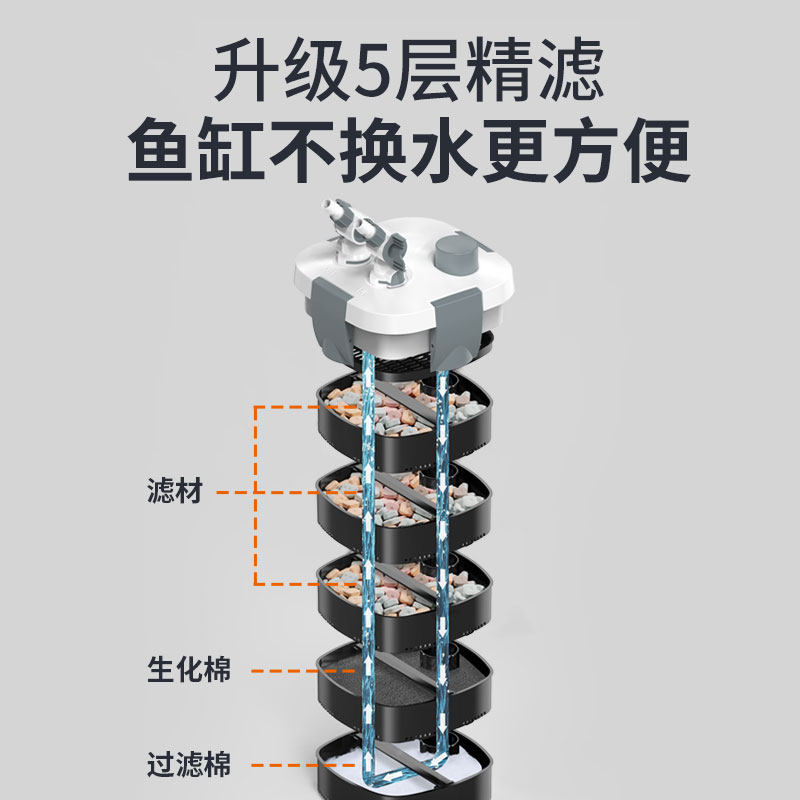 升级5层精滤
鱼缸不换水更方便

滤材

生化棉

过滤棉