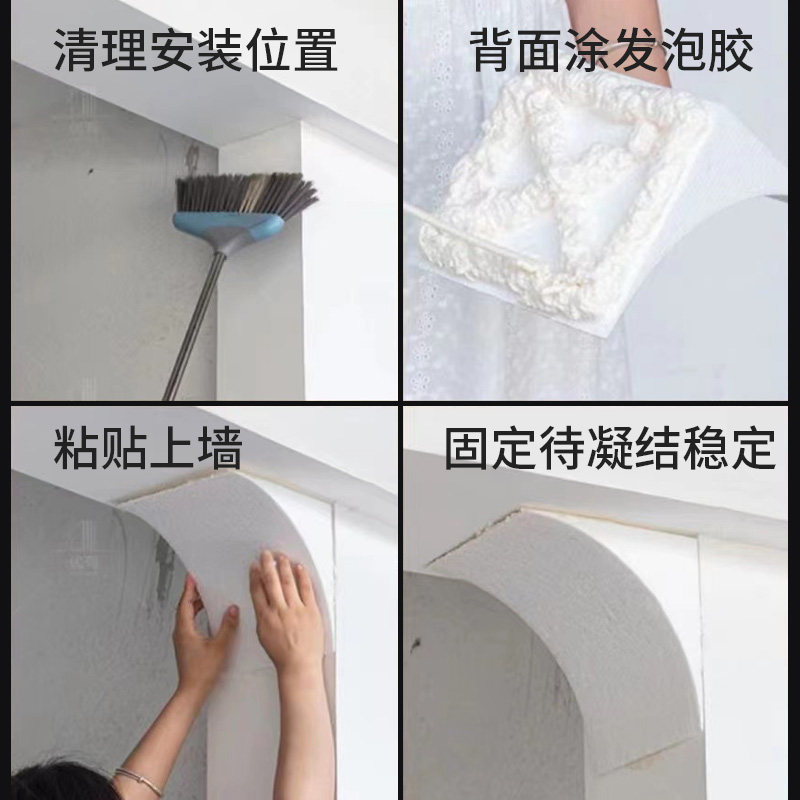 清理安装位置

背面涂发泡胶

粘贴上墙

固定待凝结稳定