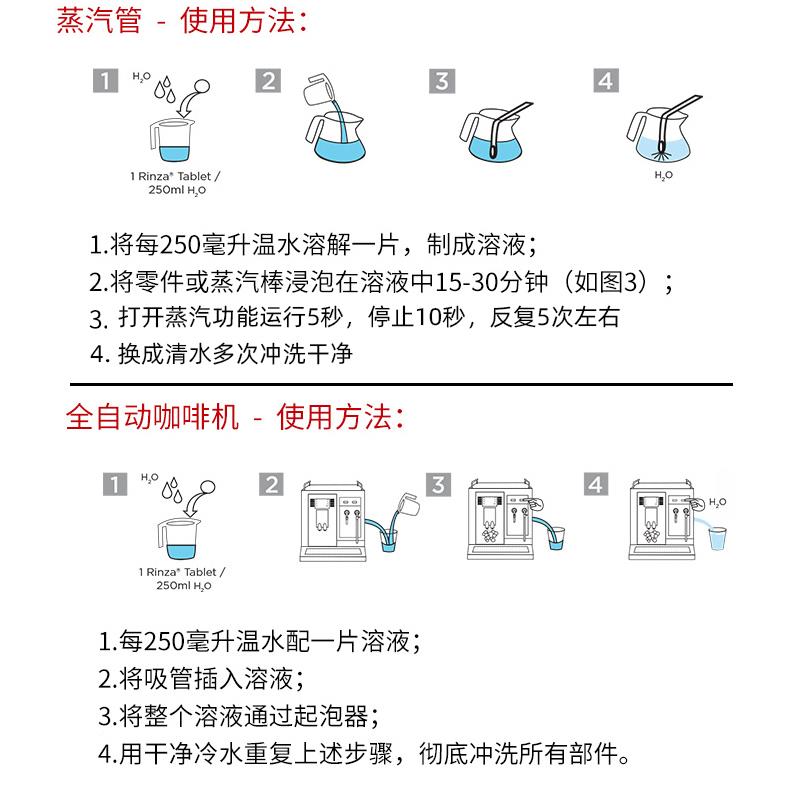 蒸汽管 - 使用方法：

1 $H_2O$

1 Rinza® Tablet / 250ml $H_2O$

2

3

4

$H_2O$

1.将每250毫升温水溶解一片，制成溶液；
2.将零件或蒸汽棒浸泡在溶液中15-30分钟（如图3）；
3. 打开蒸汽功能运行5秒，停止10秒，反复5次左右
4. 换成清水多次冲洗干净

全自动咖啡机 - 使用方法：

1 $H_2O$

1 Rinza® Tablet / 250ml $H_2O$

2

3

4 $H_2O$

1.每250毫升温水配一片溶液；
2.将吸管插入溶液；
3.将整个溶液通过起泡器；
4.用干净冷水重复上述步骤，彻底冲洗所有部件。