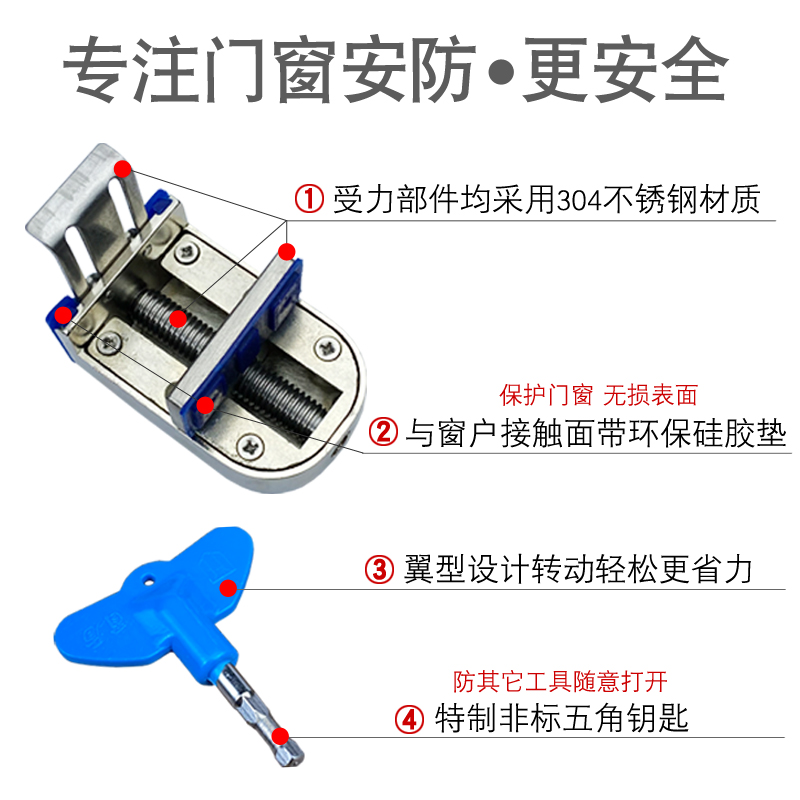 专注门窗安防•更安全

① 受力部件均采用304不锈钢材质

保护门窗 无损表面

② 与窗户接触面带环保硅胶垫

③ 翼型设计转动轻松更省力

防其它工具随意打开

④ 特制非标五角钥匙