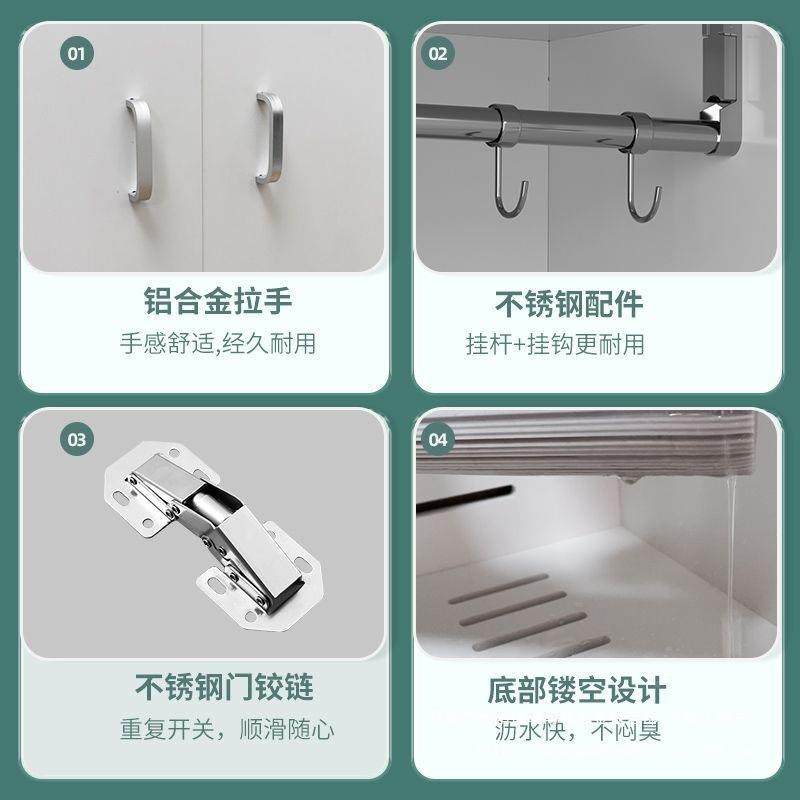 01

铝合金拉手

手感舒适,经久耐用

02

不锈钢配件

挂杆+挂钩更耐用

03

不锈钢门铰链

重复开关，顺滑随心

04

底部镂空设计

沥水快，不闷臭