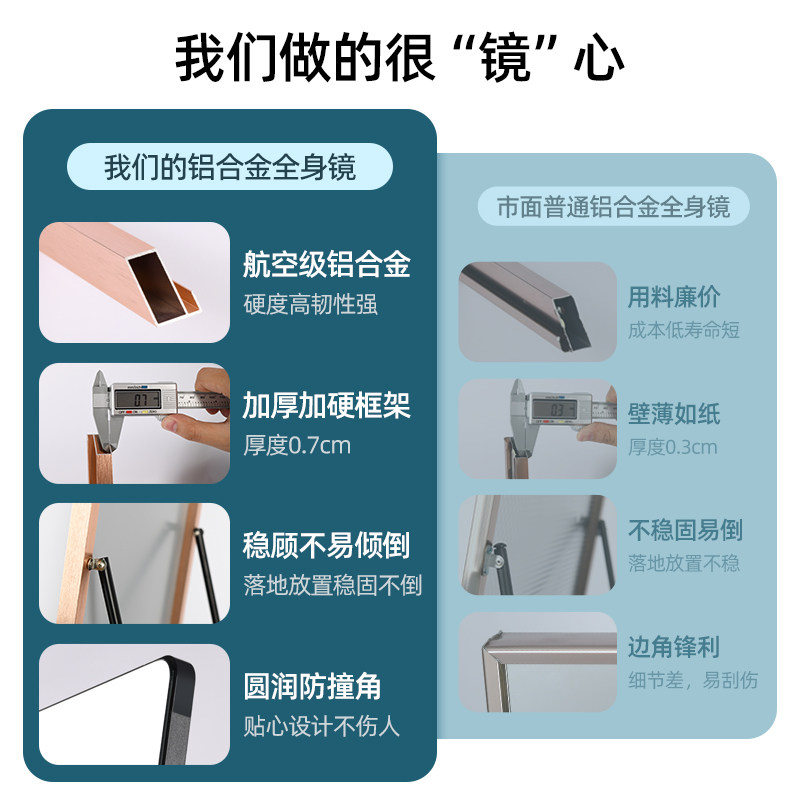 我们做的很“镜”心

我们的铝合金全身镜

航空级铝合金
硬度高韧性强

0.7

加厚加硬框架
厚度0.7cm

稳顾不易倾倒
落地放置稳固不倒

圆润防撞角
贴心设计不伤人

市面普通铝合金全身镜

用料廉价
成本低寿命短

0.3

壁薄如纸
厚度0.3cm

不稳固易倒
落地放置不稳

边角锋利
细节差，易刮伤