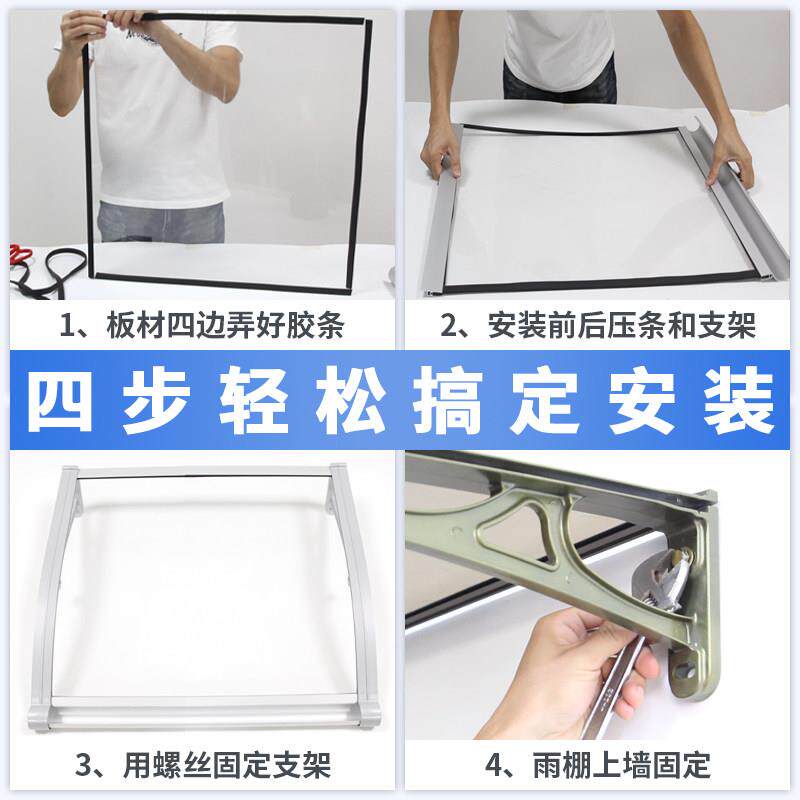 1、板材四边弄好胶条

2、安装前后压条和支架

四步轻松搞定安装

3、用螺丝固定支架

4、雨棚上墙固定