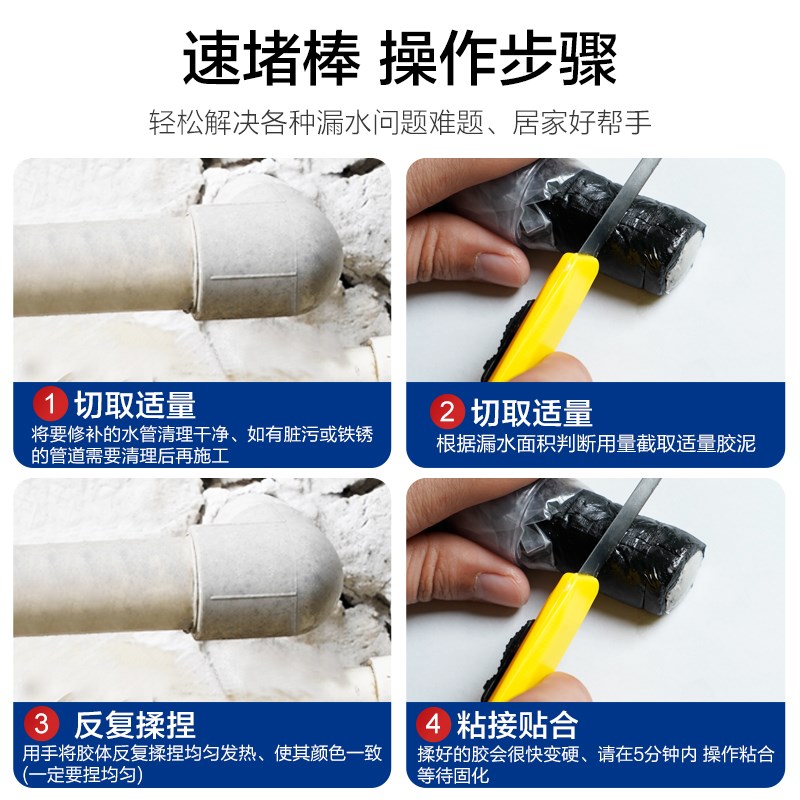 速堵棒 操作步骤

轻松解决各种漏水问题难题、居家好帮手

1 切取适量
将要修补的水管清理干净、如有脏污或铁锈的管道需要清理后再施工

2 切取适量
根据漏水面积判断用量截取适量胶泥

3 反复揉捏
用手将胶体反复揉捏均匀发热、使其颜色一致(一定要捏均匀)

4 粘接贴合
揉好的胶会很快变硬、请在5分钟内 操作粘合等待固化