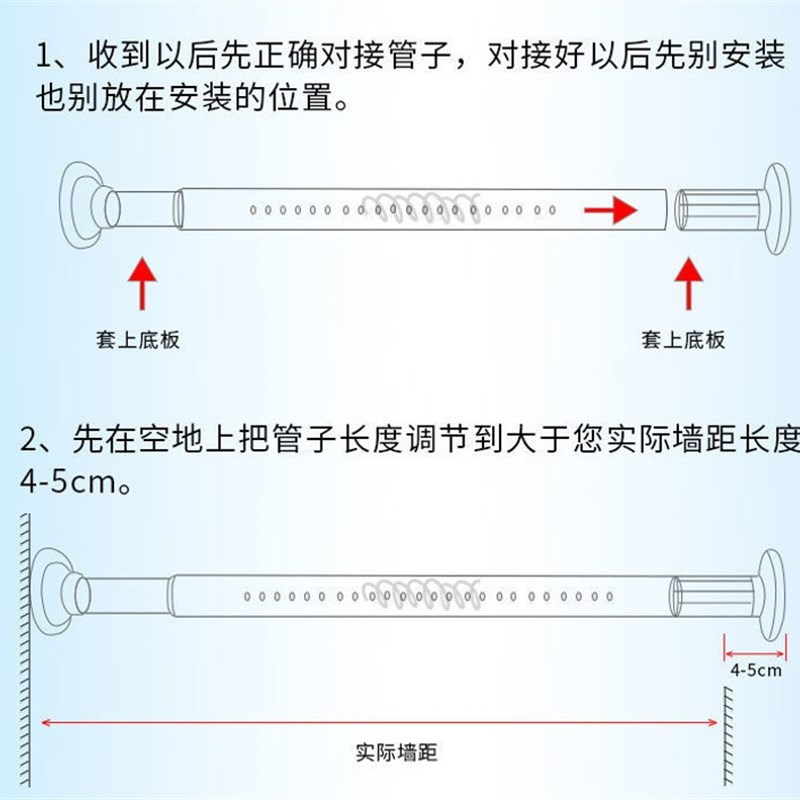 1、收到以后先正确对接管子，对接好以后先别安装也别放在安装的位置。

套上底板

套上底板

2、先在空地上把管子长度调节到大于您实际墙距长度4-5cm。

4-5cm

实际墙距