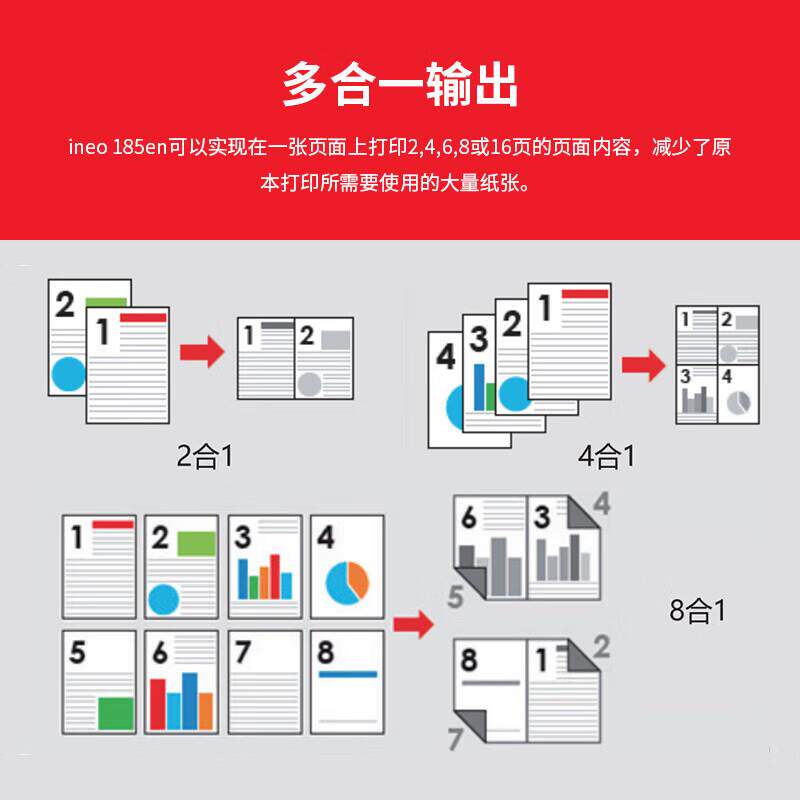 多合一输出

ineo 185en可以实现在一张页面上打印2,4,6,8或16页的页面内容，减少了原本打印所需要使用的大量纸张。

2
1
1 2
2合1

4
3
2
1
1 2
3 4
4合1

1 2 3 4
5 6 7 8

6 3 4
5
8 1 2
7

8合1