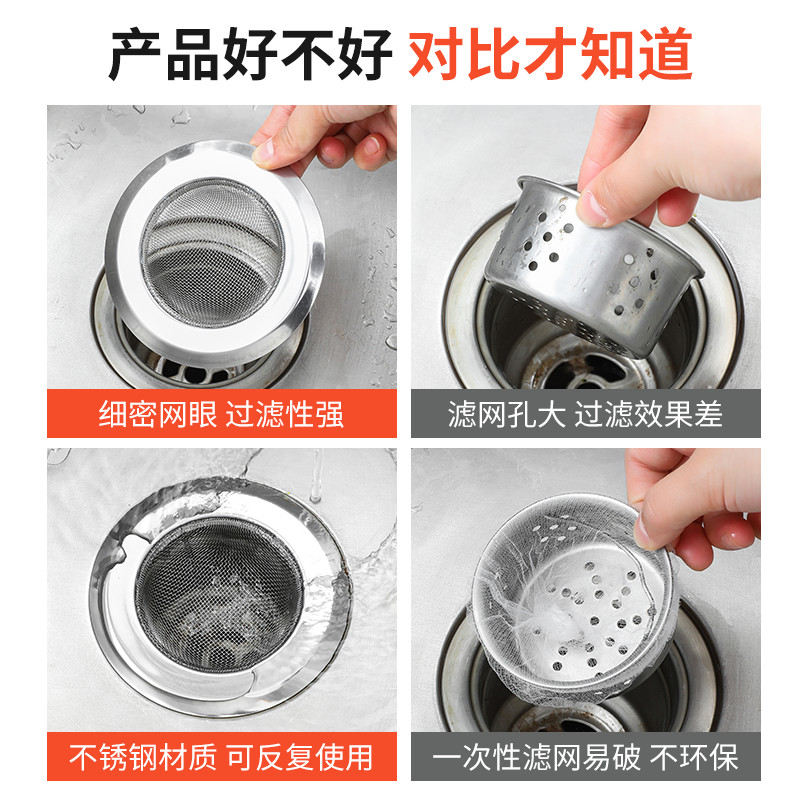 产品好不好 对比才知道

细密网眼 过滤性强

滤网孔大 过滤效果差

不锈钢材质 可反复使用

一次性滤网易破 不环保