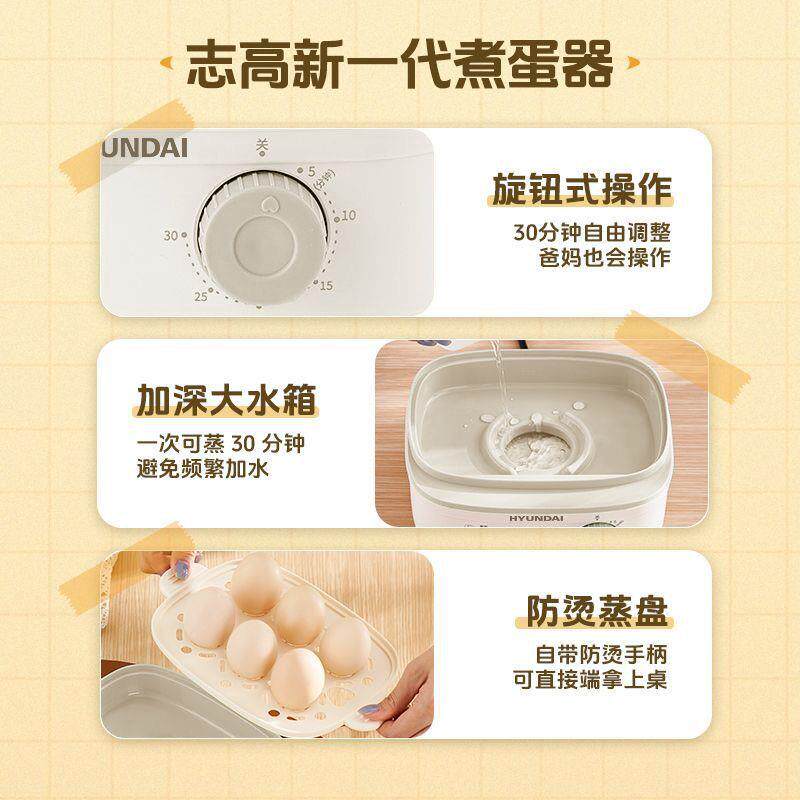 志高新一代煮蛋器

UNDAI
关
5 (分钟)
10
15
25
30

旋钮式操作
30分钟自由调整
爸妈也会操作

加深大水箱
一次可蒸 30 分钟
避免频繁加水

HYUNDAI

防烫蒸盘
自带防烫手柄
可直接端拿上桌