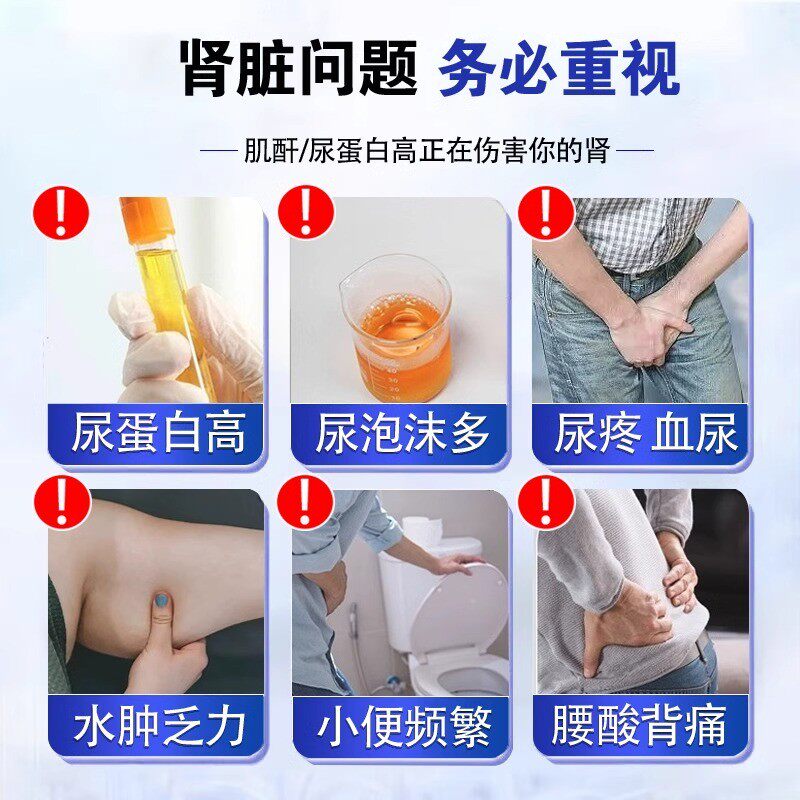 肾脏问题 务必重视

— 肌酐/尿蛋白高正在伤害你的肾 —

尿蛋白高

尿泡沫多

尿疼 血尿

水肿乏力

小便频繁

腰酸背痛