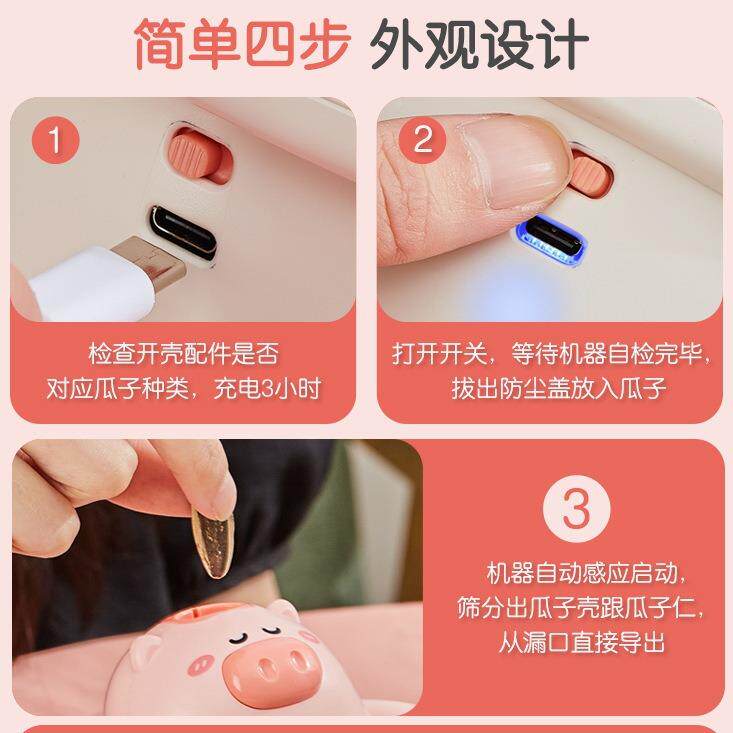 简单四步 外观设计

1

检查开壳配件是否对应瓜子种类，充电3小时

2

打开开关，等待机器自检完毕，拔出防尘盖放入瓜子

3

机器自动感应启动，筛分出瓜子壳跟瓜子仁，从漏口直接导出