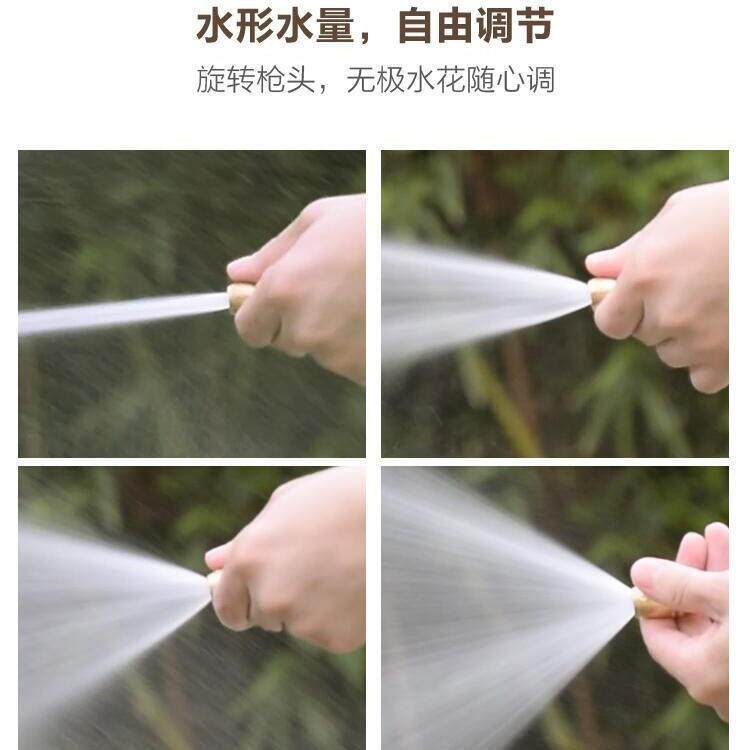 水形水量，自由调节

旋转枪头，无极水花随心调