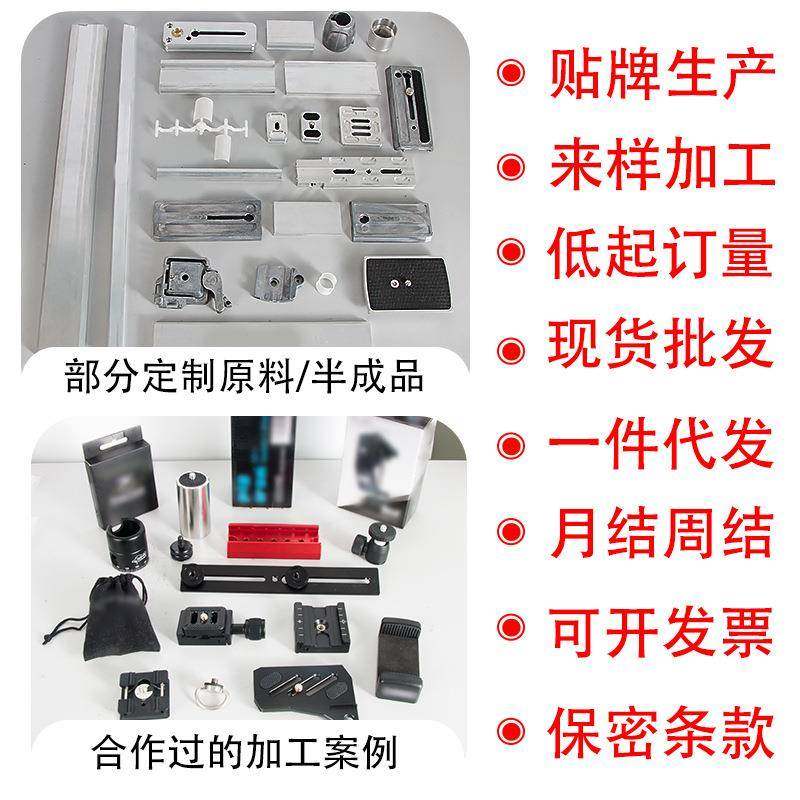 部分定制原料/半成品

合作过的加工案例

贴牌生产

来样加工

低起订量

现货批发

一件代发

月结周结

可开发票

保密条款