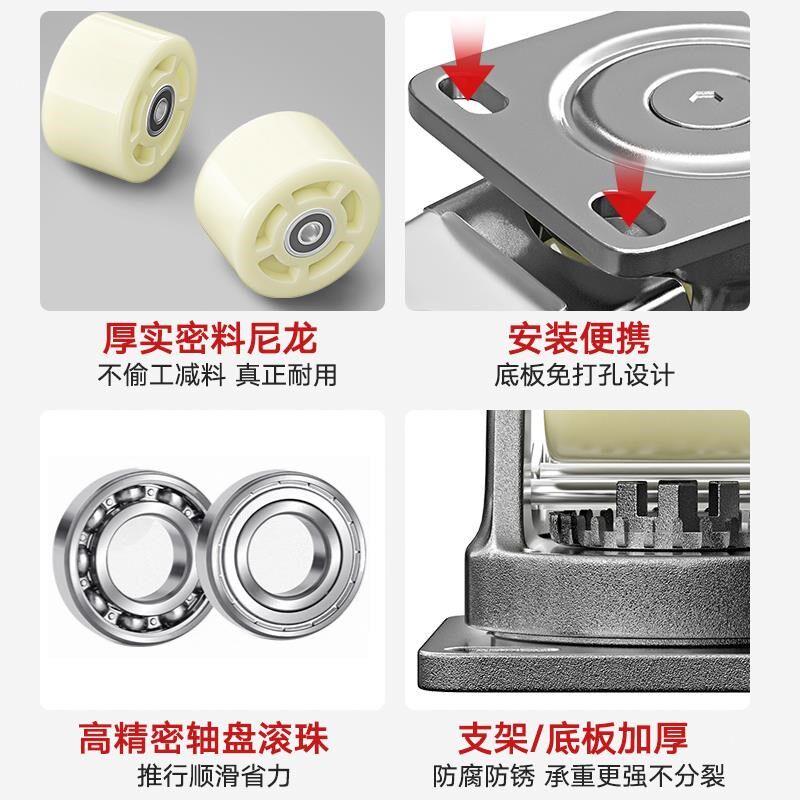 厚实密料尼龙
不偷工减料 真正耐用

安装便携
底板免打孔设计

高精密轴盘滚珠
推行顺滑省力

支架/底板加厚
防腐防锈 承重更强不分裂