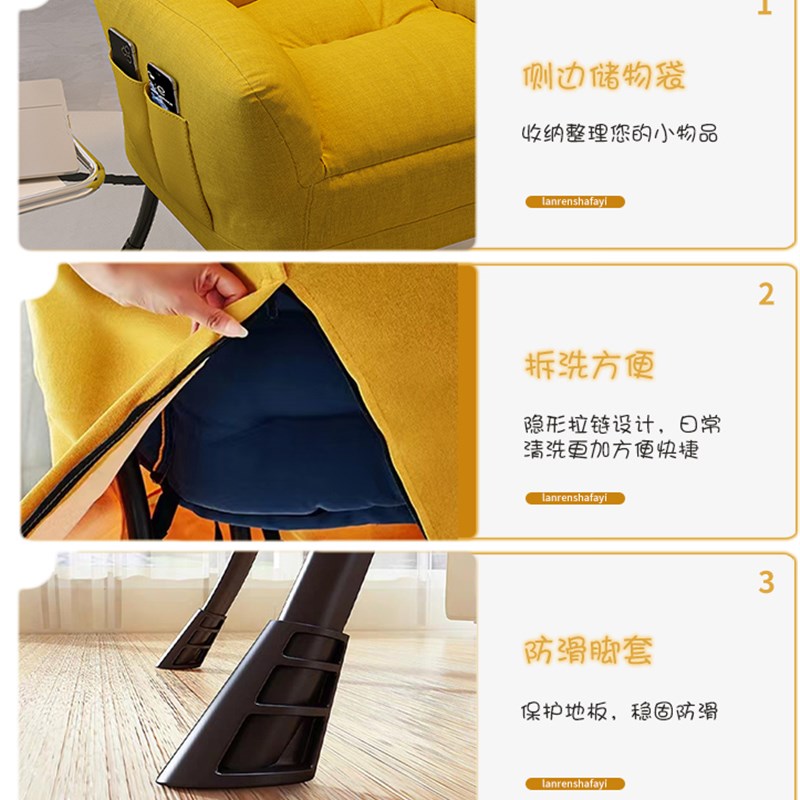 1

侧边储物袋

收纳整理您的小物品

lanrenshafayi

2

拆洗方便

隐形拉链设计，日常清洗更加方便快捷

lanrenshafayi

3

防滑脚套

保护地板，稳固防滑

lanrenshafayi