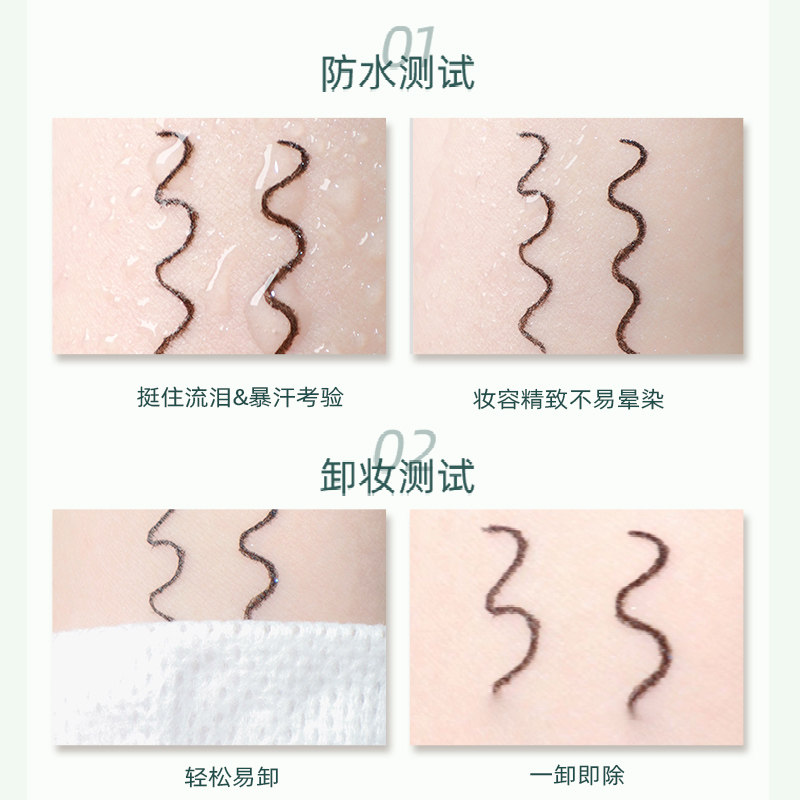 01
防水测试

挺住流泪&暴汗考验

妆容精致不易晕染

02
卸妆测试

轻松易卸

一卸即除