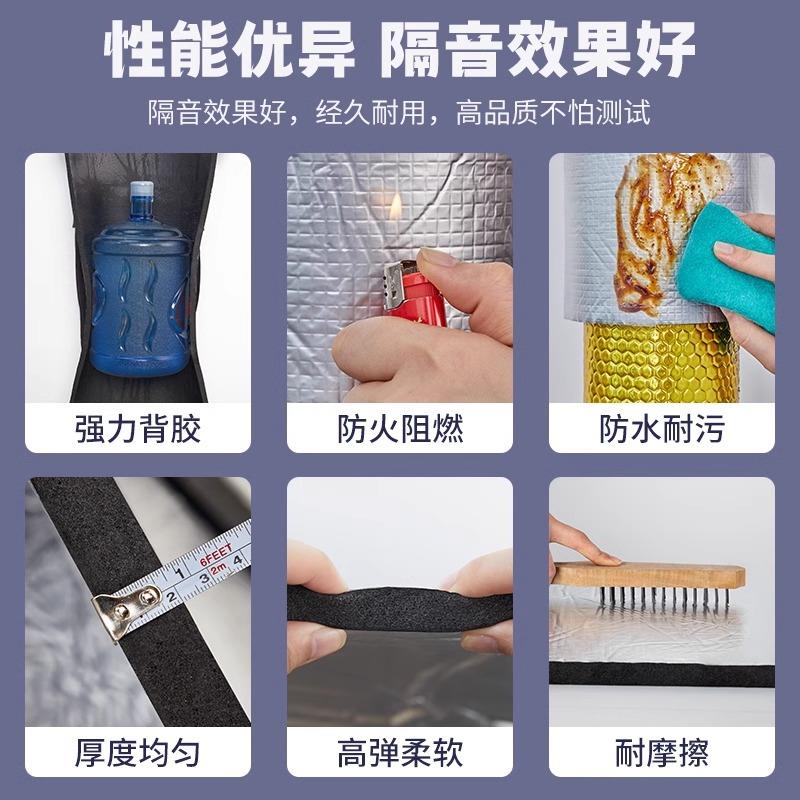 性能优异 隔音效果好

隔音效果好，经久耐用，高品质不怕测试

强力背胶

防火阻燃

防水耐污

6FEET 2m 1 2 3 4

厚度均匀

高弹柔软

耐摩擦