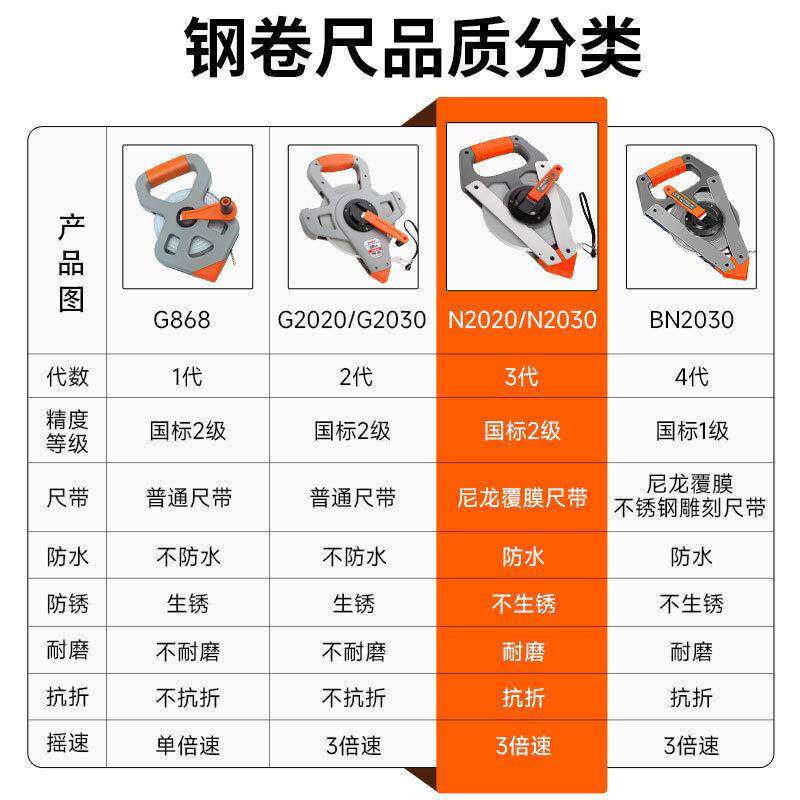 钢卷尺品质分类

| 产品图 | G868 | G2020/G2030 | N2020/N2030 | BN2030 |
|---|---|---|---|---|
| 代数 | 1代 | 2代 | 3代 | 4代 |
| 精度等级 | 国标2级 | 国标2级 | 国标2级 | 国标1级 |
| 尺带 | 普通尺带 | 普通尺带 | 尼龙覆膜尺带 | 尼龙覆膜 不锈钢雕刻尺带 |
| 防水 | 不防水 | 不防水 | 防水 | 防水 |
| 防锈 | 生锈 | 生锈 | 不生锈 | 不生锈 |
| 耐磨 | 不耐磨 | 不耐磨 | 耐磨 | 耐磨 |
| 抗折 | 不抗折 | 不抗折 | 抗折 | 抗折 |
| 摇速 | 单倍速 | 3倍速 | 3倍速 | 3倍速 |