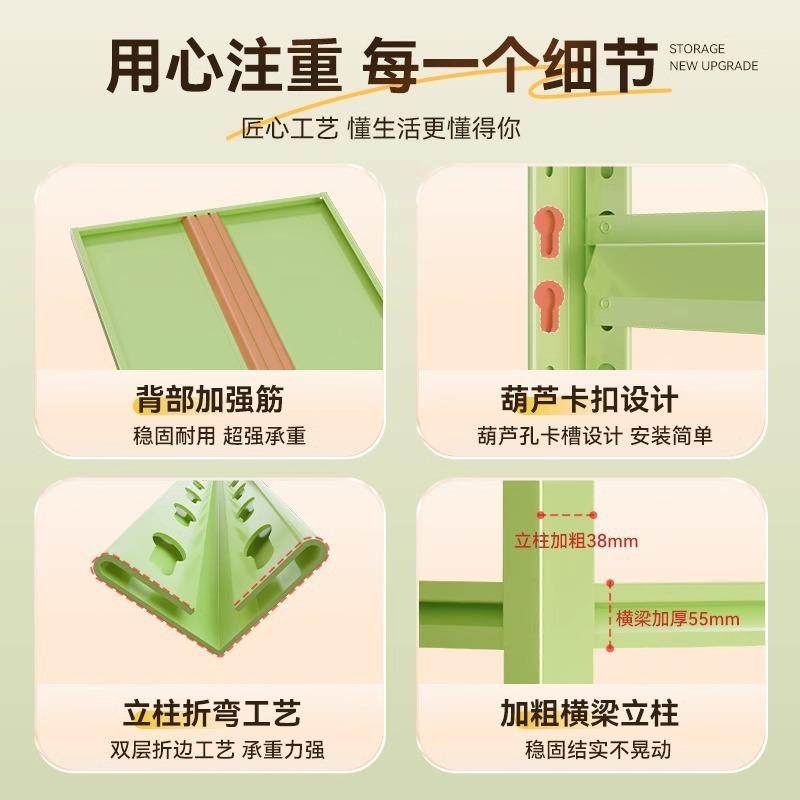 用心注重 每一个细节

STORAGE
NEW UPGRADE

匠心工艺 懂生活更懂得你

背部加强筋
稳固耐用 超强承重

葫芦卡扣设计
葫芦孔卡槽设计 安装简单

立柱折弯工艺
双层折边工艺 承重力强

立柱加粗38mm
横梁加厚55mm

加粗横梁立柱
稳固结实不晃动