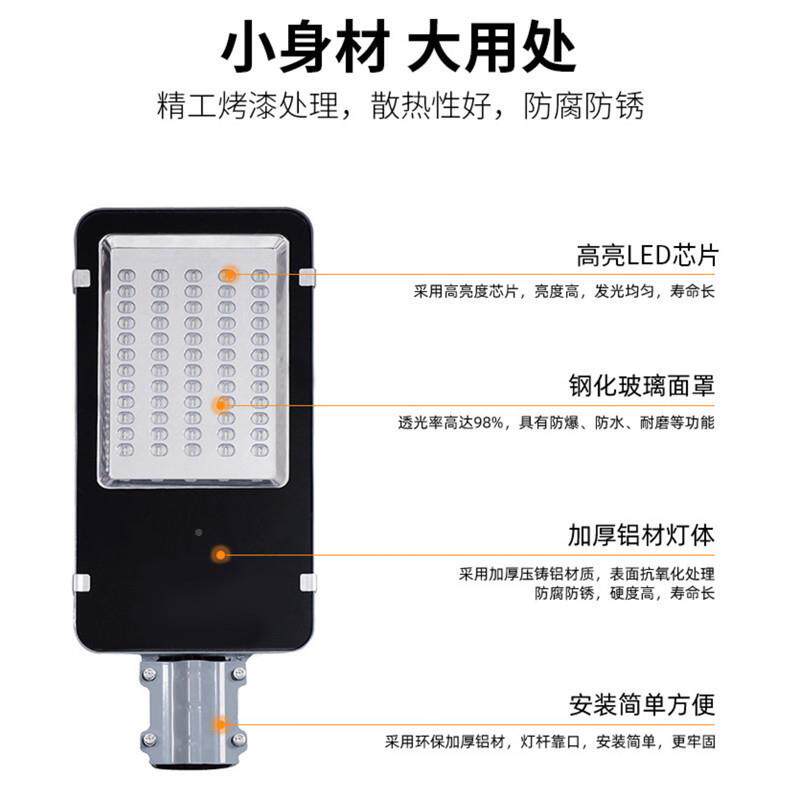 小身材 大用处

精工烤漆处理，散热性好，防腐防锈

高亮LED芯片

采用高亮度芯片，亮度高，发光均匀，寿命长

钢化玻璃面罩

透光率高达98%，具有防爆、防水、耐磨等功能

加厚铝材灯体

采用加厚压铸铝材质，表面抗氧化处理
防腐防锈，硬度高，寿命长

安装简单方便

采用环保加厚铝材，灯杆靠口，安装简单，更牢固