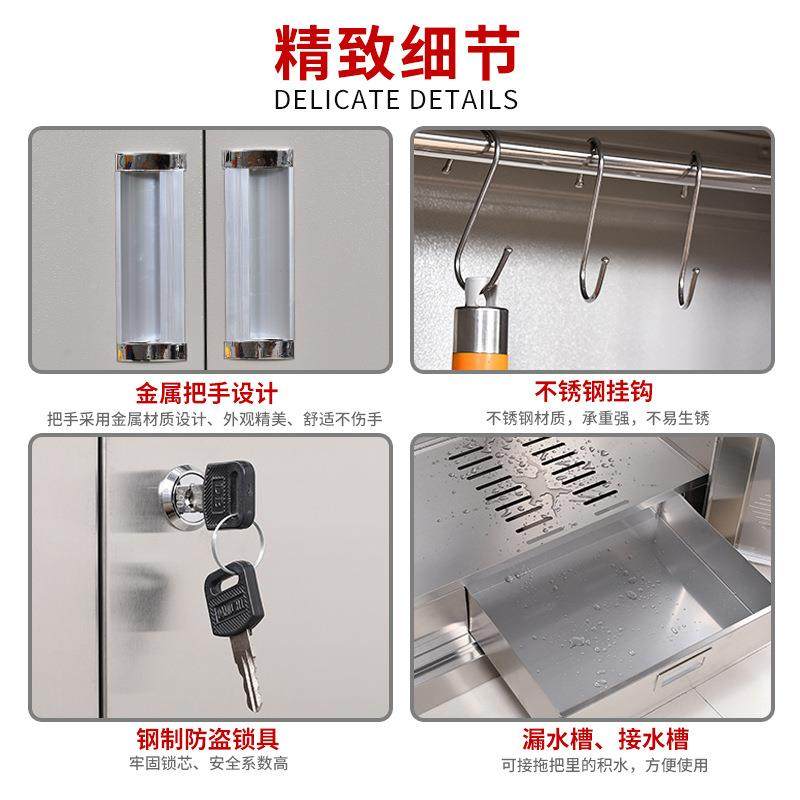 精致细节
DELICATE DETAILS

金属把手设计
把手采用金属材质设计、外观精美、舒适不伤手

不锈钢挂钩
不锈钢材质，承重强，不易生锈

钢制防盗锁具
牢固锁芯、安全系数高

漏水槽、接水槽
可接拖把里的积水，方便使用