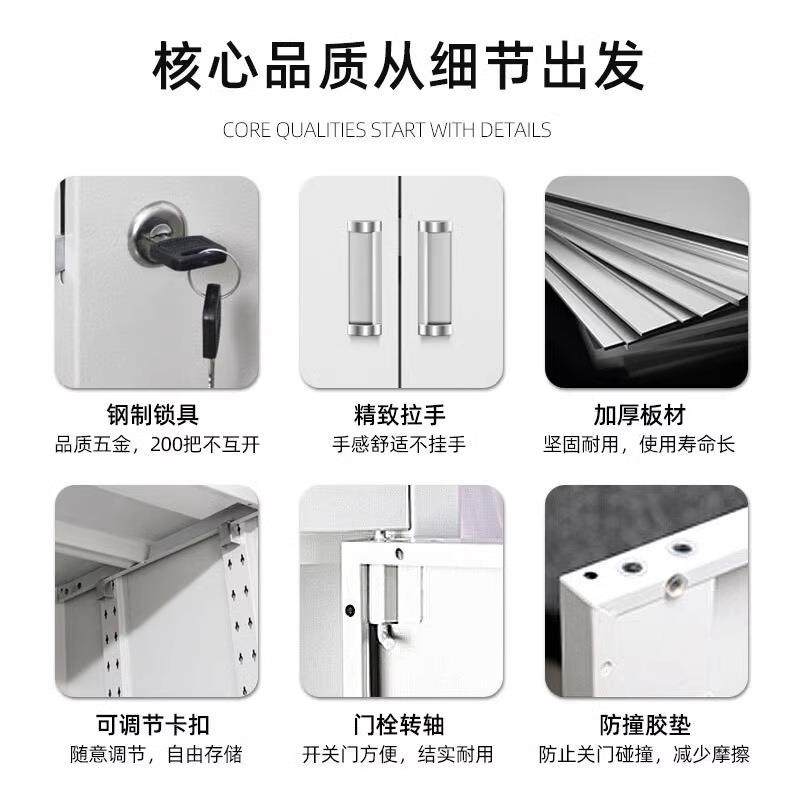 核心品质从细节出发

CORE QUALITIES START WITH DETAILS

钢制锁具
品质五金，200把不互开

精致拉手
手感舒适不挂手

加厚板材
坚固耐用，使用寿命长

可调节卡扣
随意调节，自由存储

门栓转轴
开关门方便，结实耐用

防撞胶垫
防止关门碰撞，减少摩擦