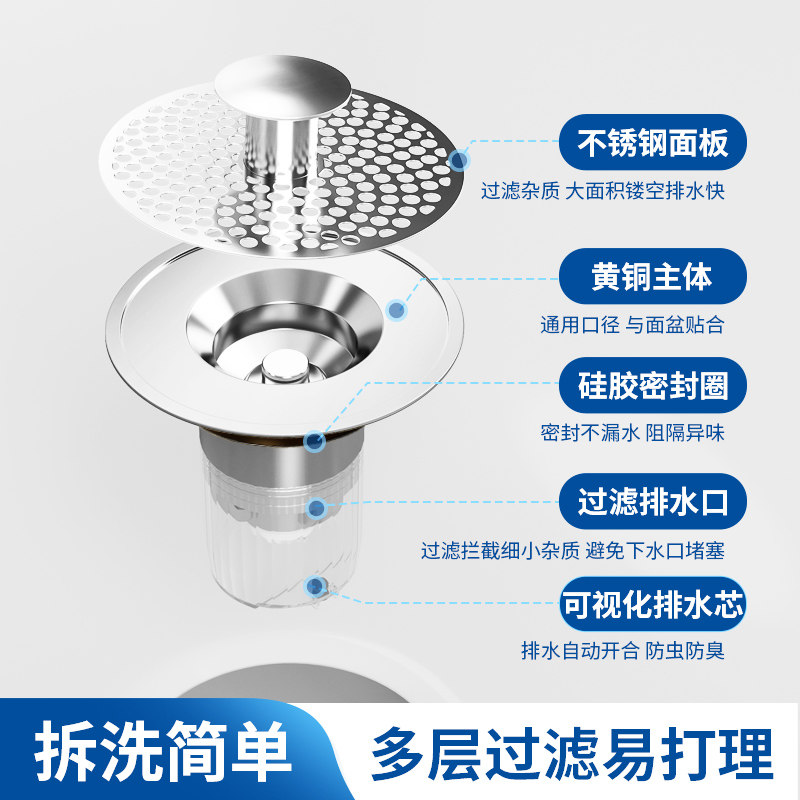 不锈钢面板
过滤杂质 大面积镂空排水快

黄铜主体
通用口径 与面盆贴合

硅胶密封圈
密封不漏水 阻隔异味

过滤排水口
过滤拦截细小杂质 避免下水口堵塞

可视化排水芯
排水自动开合 防虫防臭

拆洗简单
多层过滤易打理