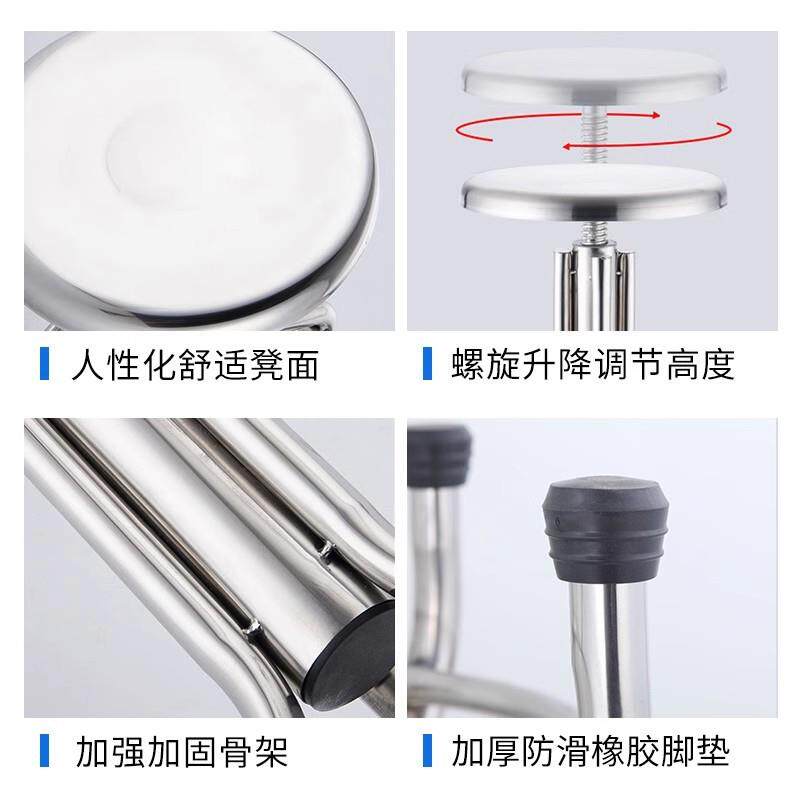 人性化舒适凳面

螺旋升降调节高度

加强加固骨架

加厚防滑橡胶脚垫