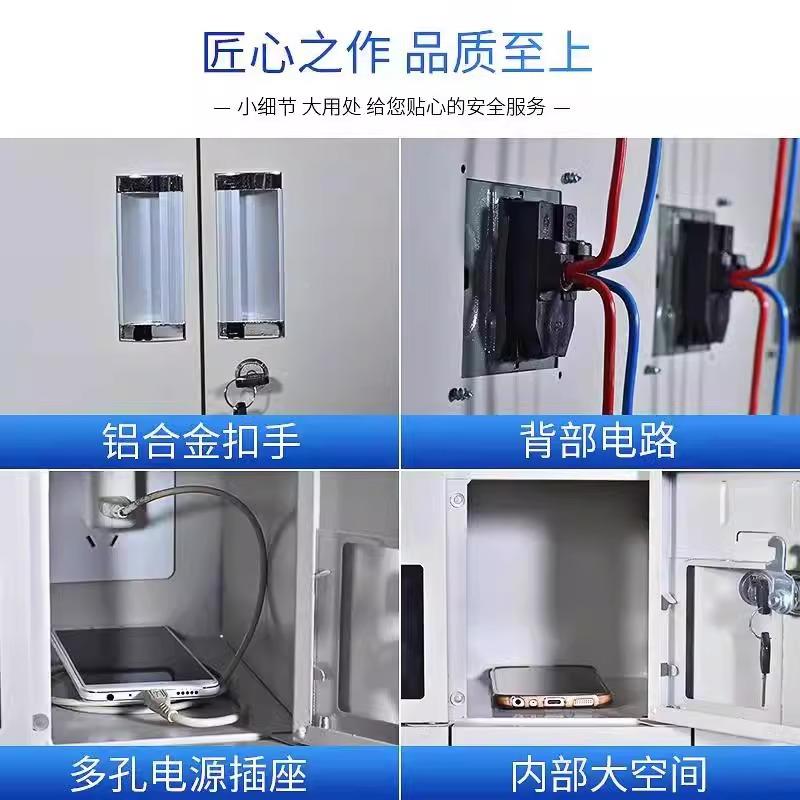 匠心之作 品质至上

— 小细节 大用处 给您贴心的安全服务 —

铝合金扣手

背部电路

多孔电源插座

内部大空间