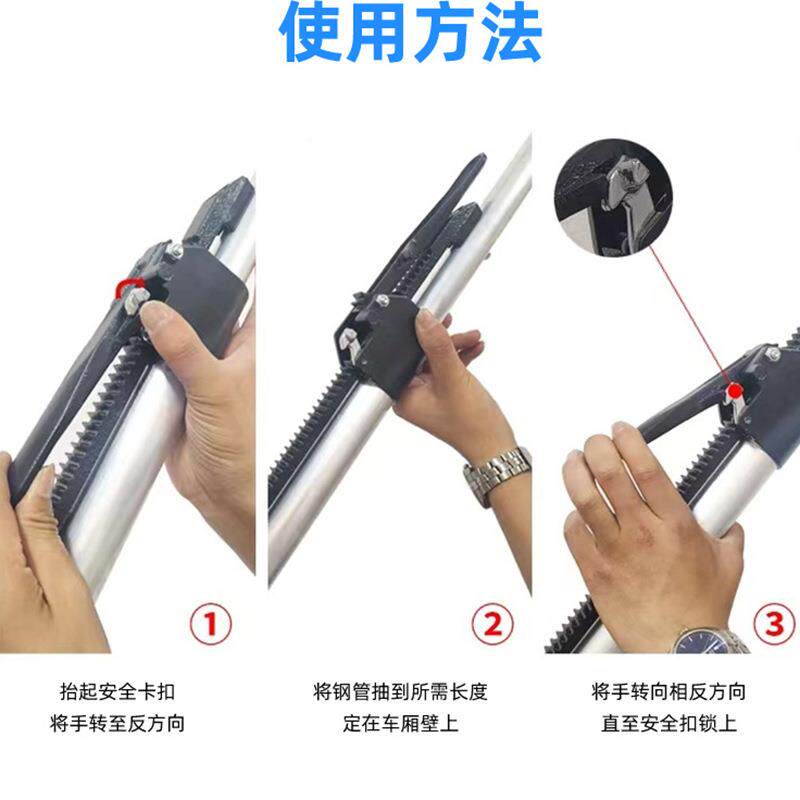 使用方法

①

抬起安全卡扣
将手转至反方向

②

将钢管抽到所需长度
定在车厢壁上

③

将手转向相反方向
直至安全扣锁上